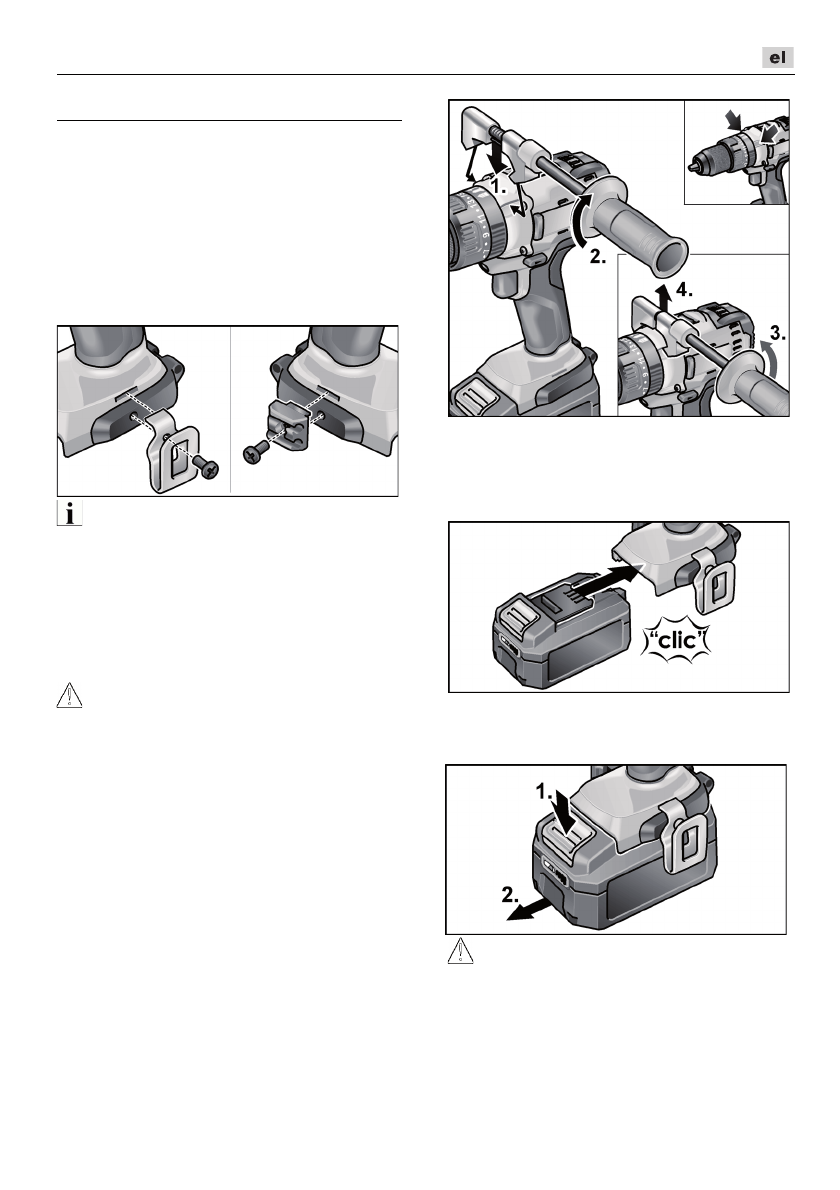 el

1.

2.

4.

3.

"clic"

1.

2.