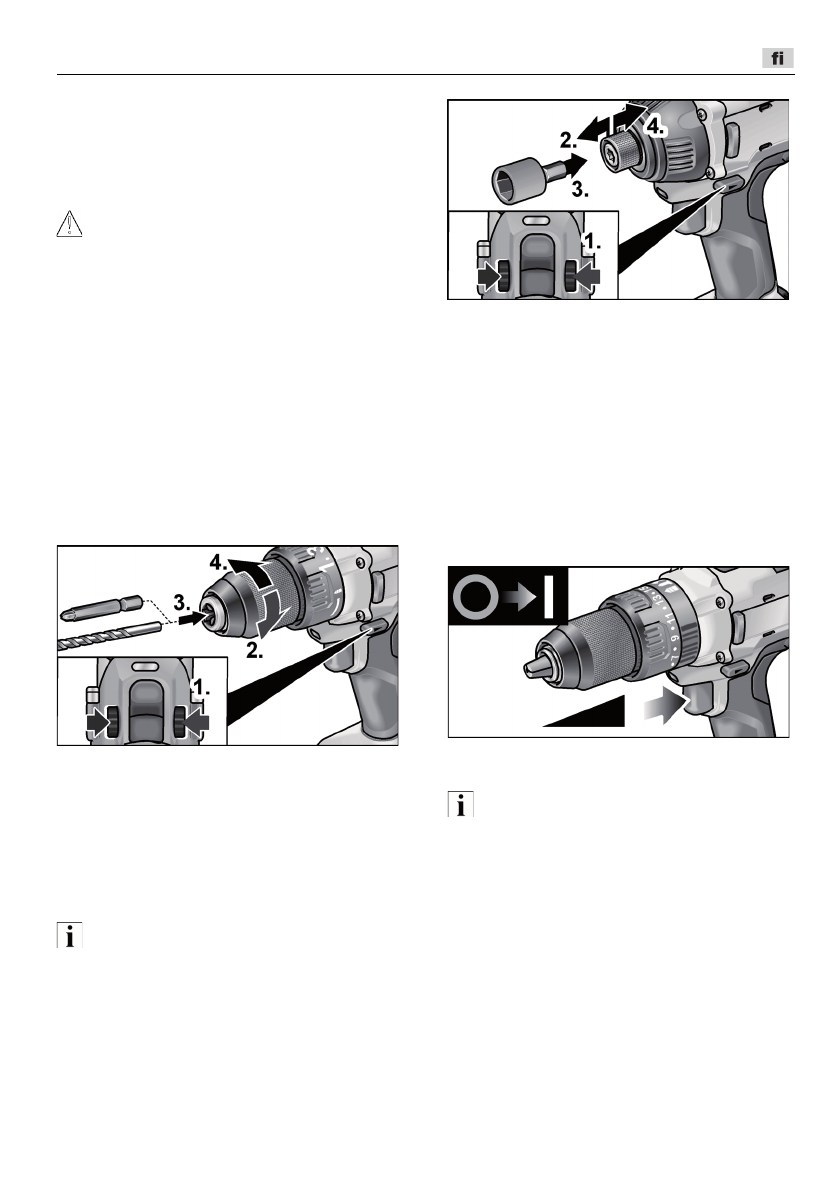 fi

2.

4.

3.

1.

4.

3.

2.

1.