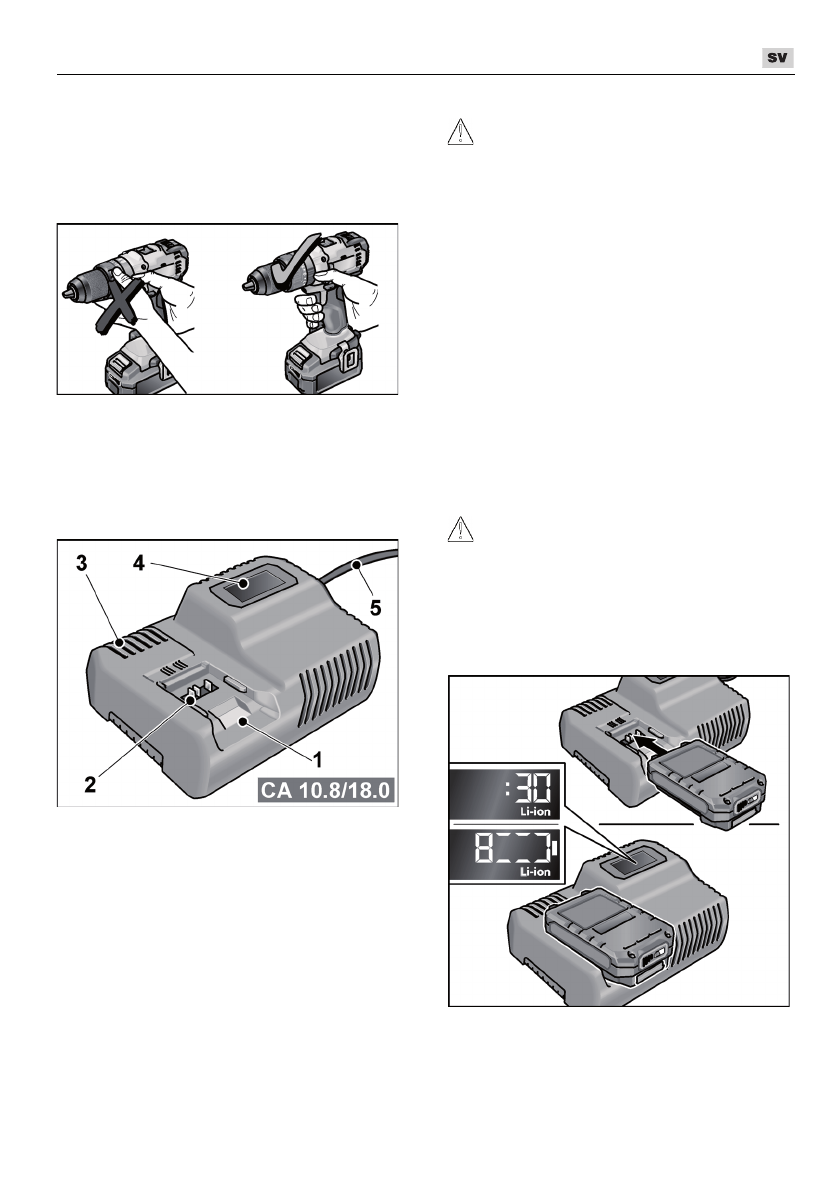 SV

3
4
5
2
1
CA 10.8/18.0

:30
Li-ion
8
Li-ion