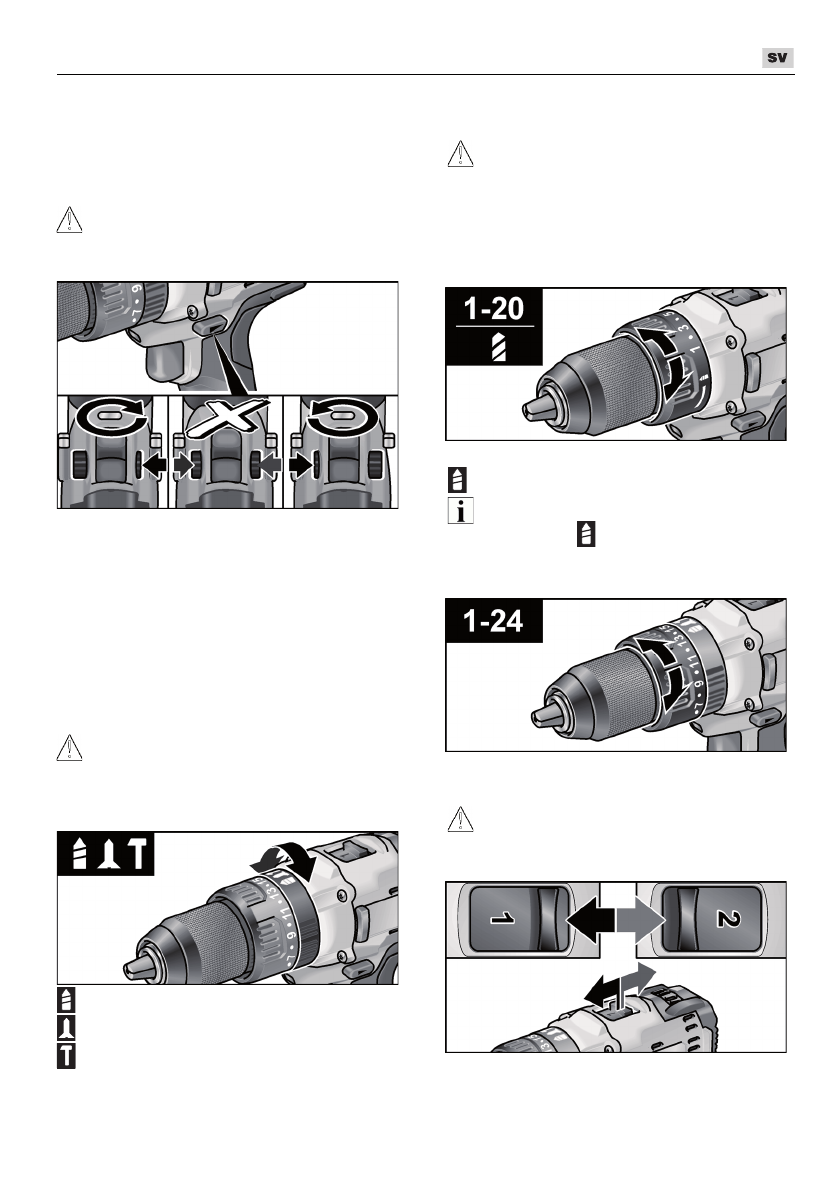 SV

1-20

1-24

1

2