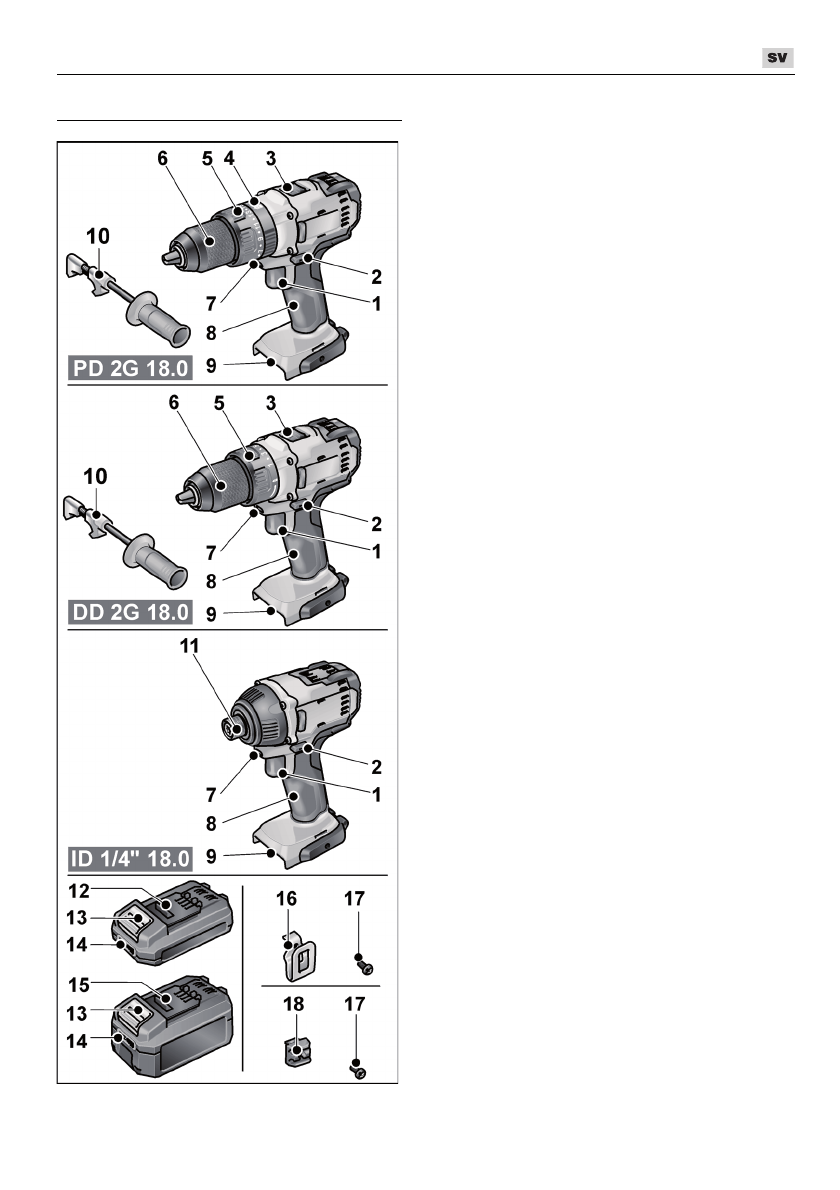 SV

6 5 4 3

10

2

7 1

8

PD 2G 18.0 9

6 5 3

10

2

7 1

8

DD 2G 18.0 9

11

2

7 1

8

ID 1/4" 18.0 9

12

13

14

15

13

14

16 17

18 17