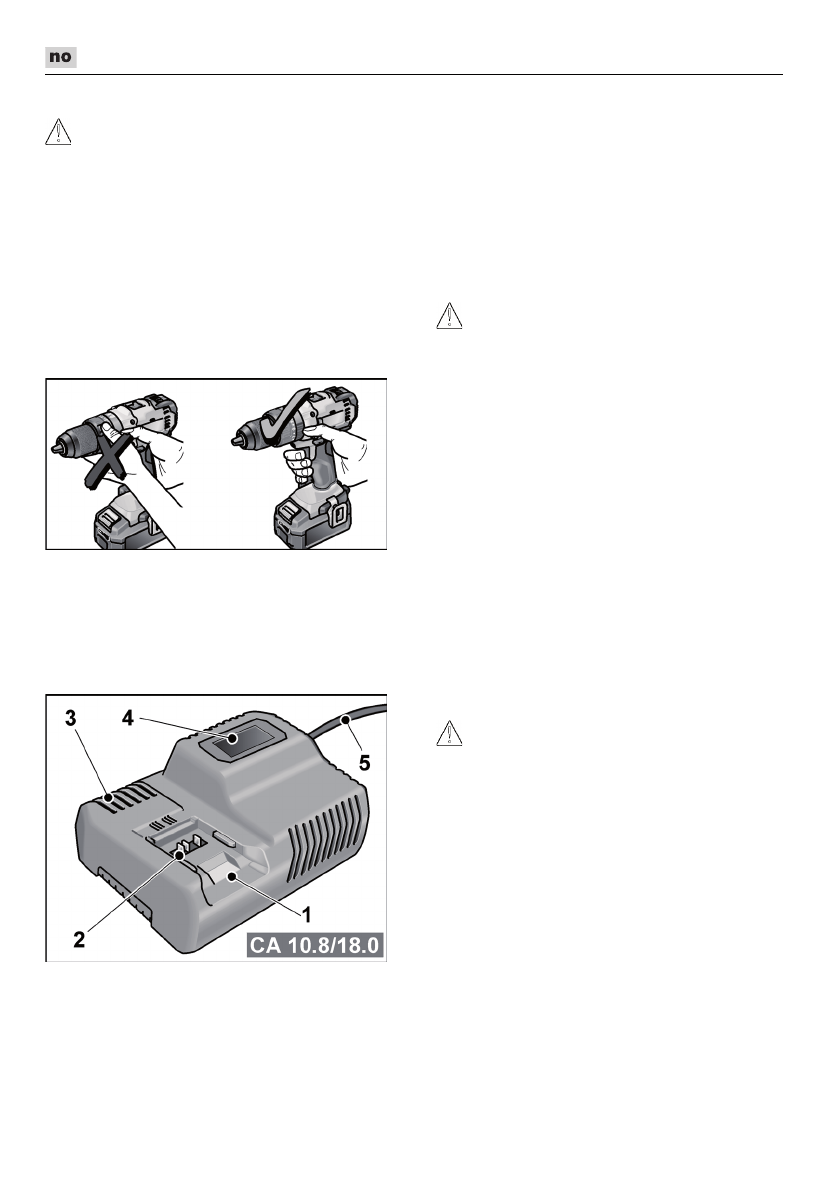 no

3
4
5
2
1
CA 10.8/18.0