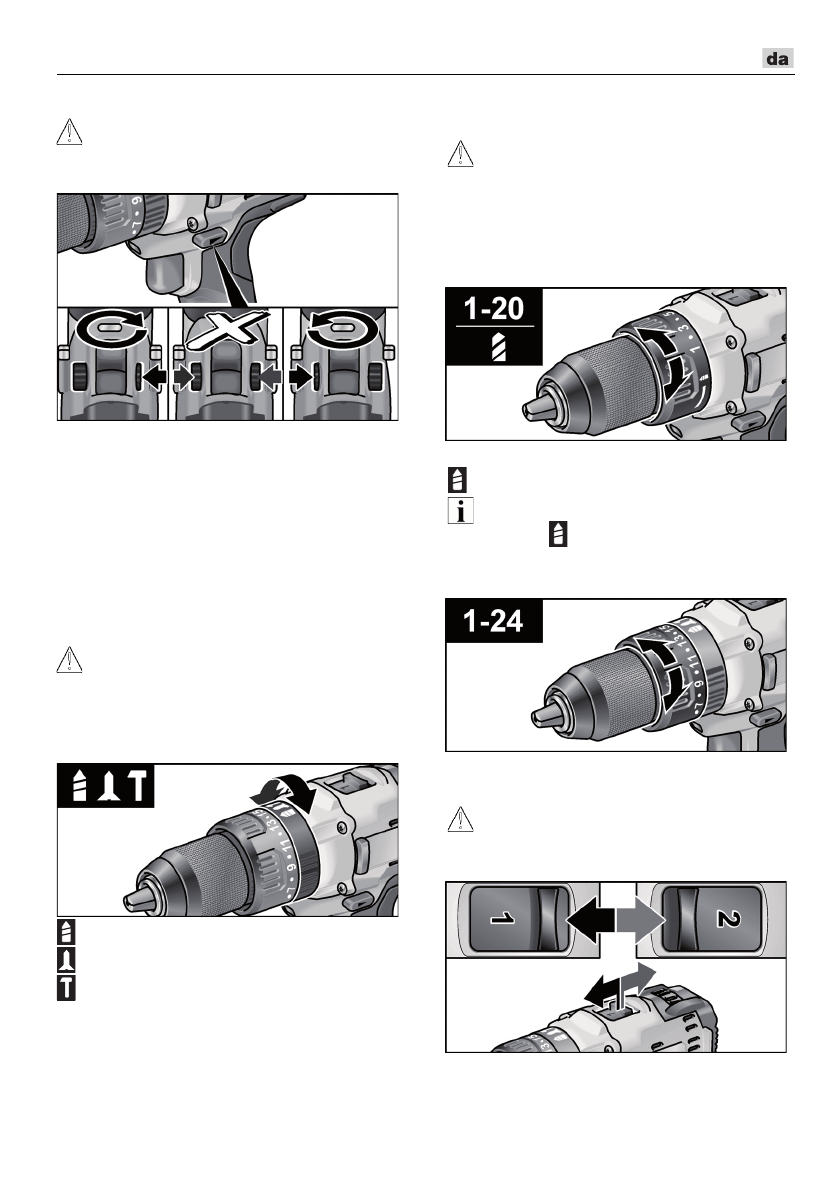 da

1-20

1-24

1

2