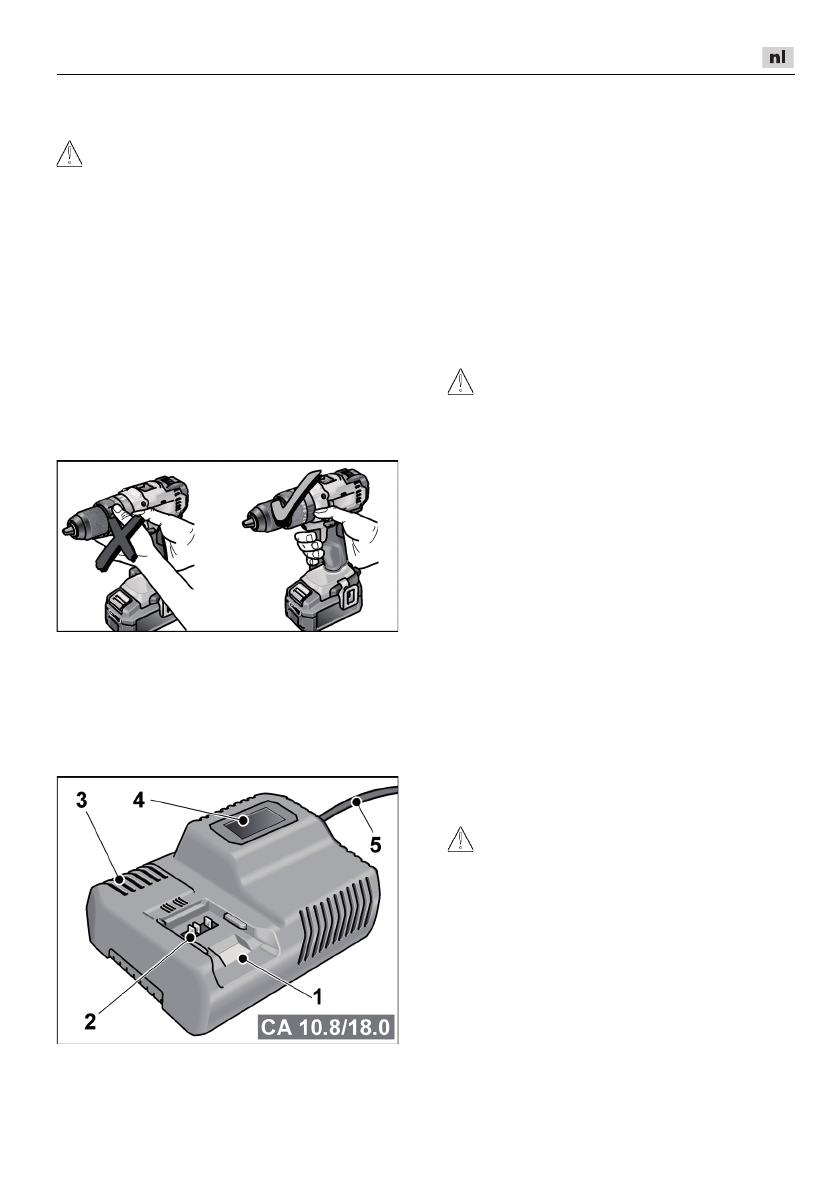 nl

3
4
5
2
1
CA 10.8/18.0