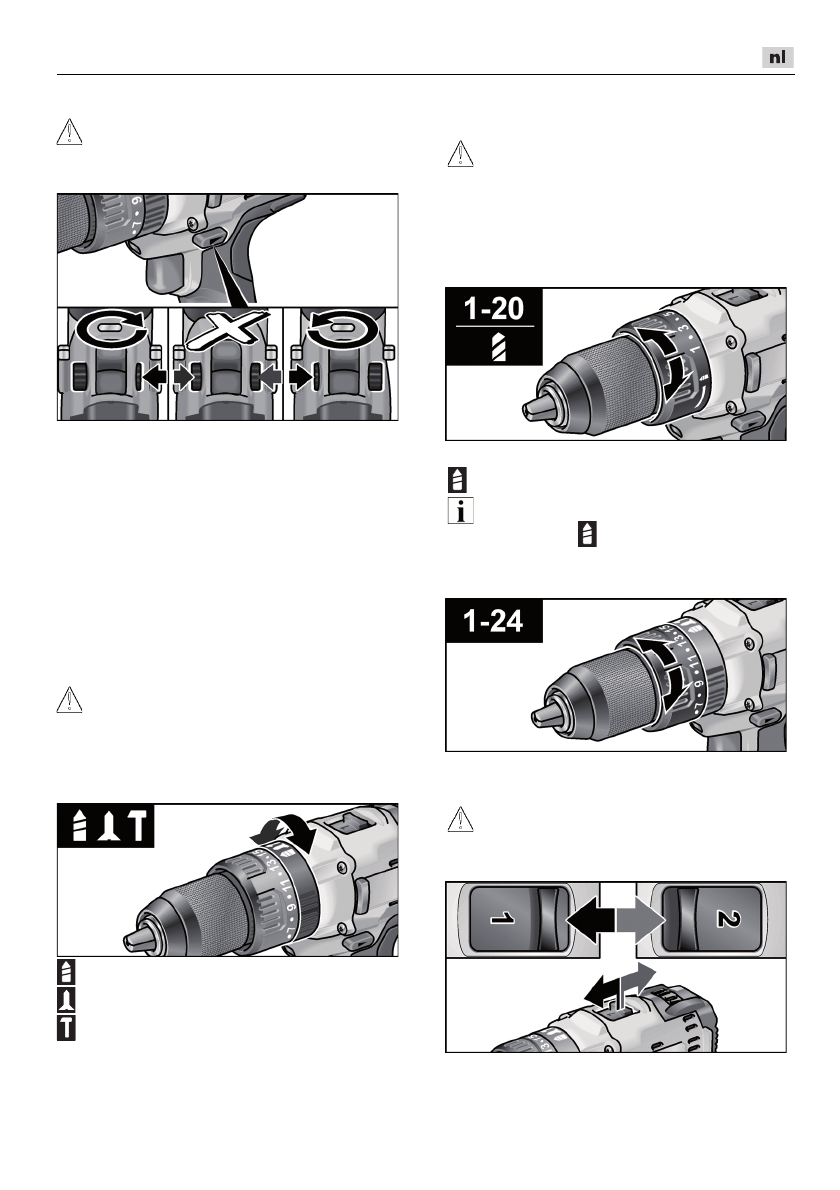 nl

1-20

1-24

1

2