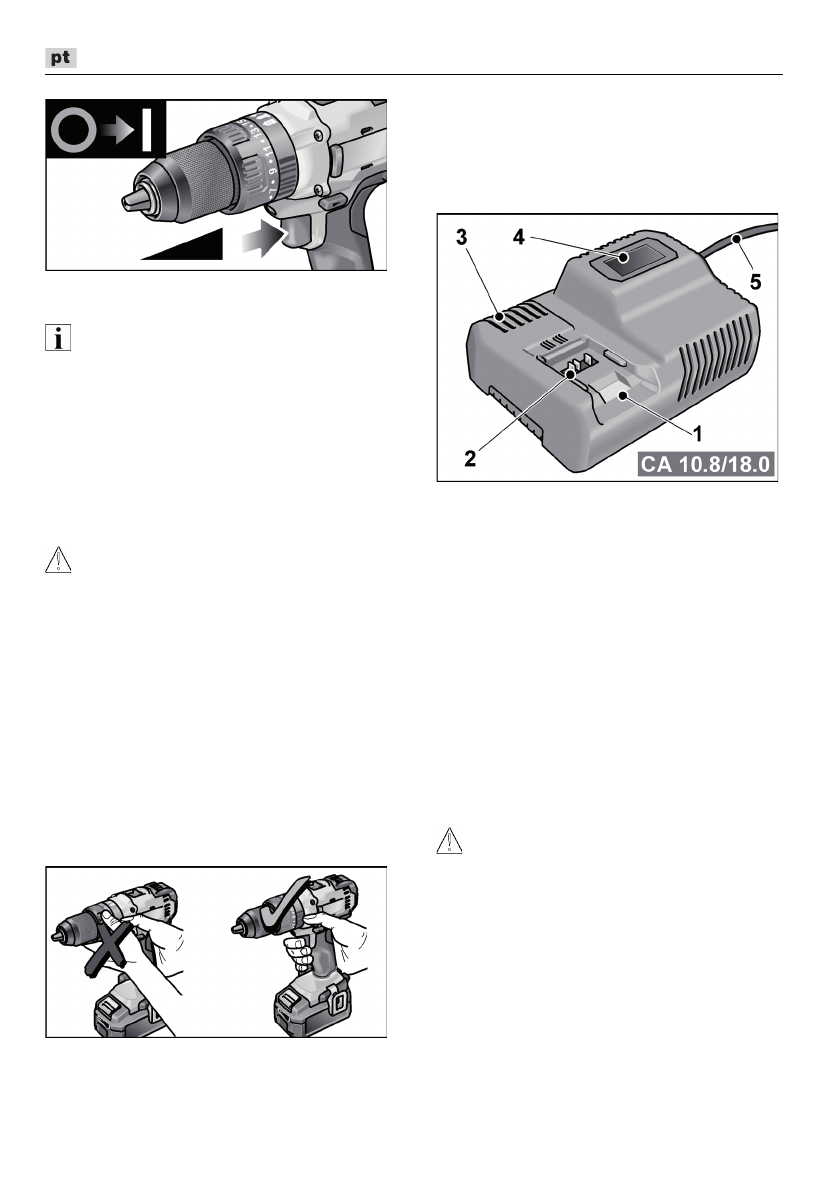 pt

3

4

5

2

1

CA 10.8/18.0