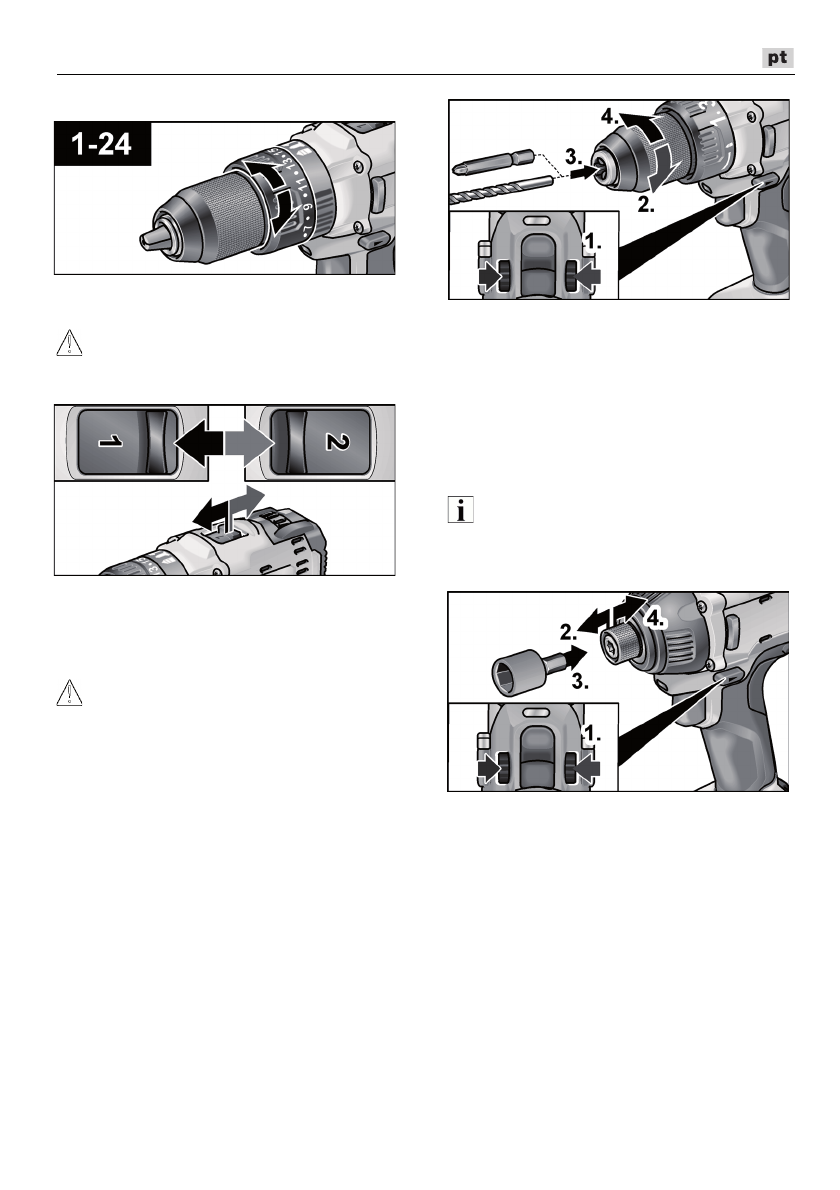 pt

1-24

1
2

4.
3.
2.
1.

2.
4.
3.
1.