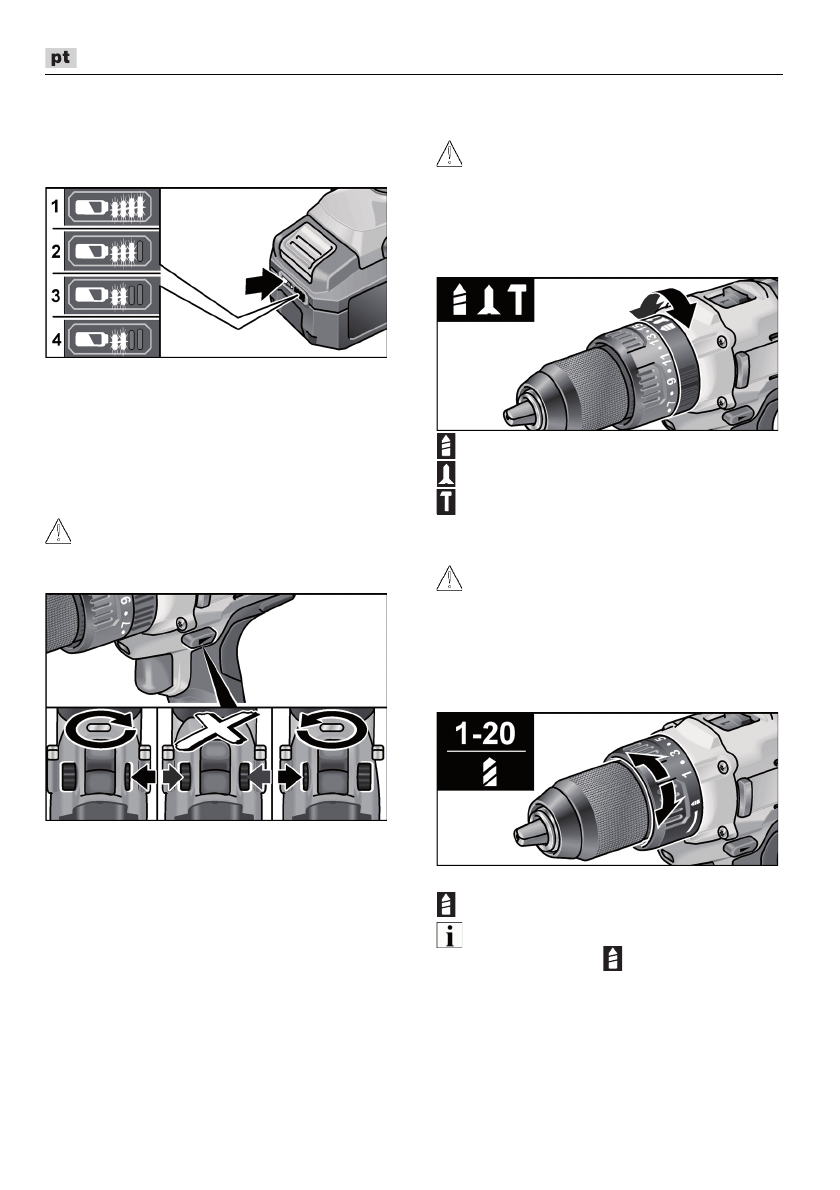 pt

1
2
3
4

1-20