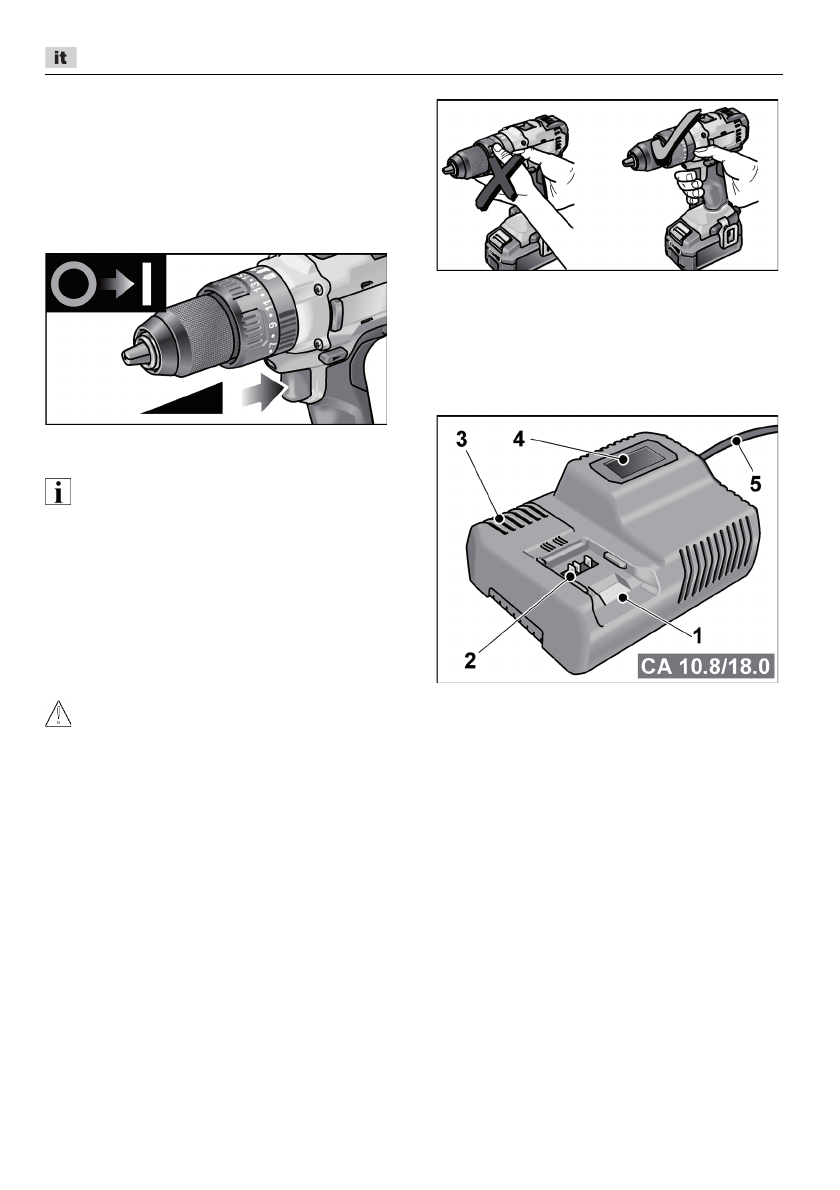 it

3

4

5

2

1

CA 10.8/18.0