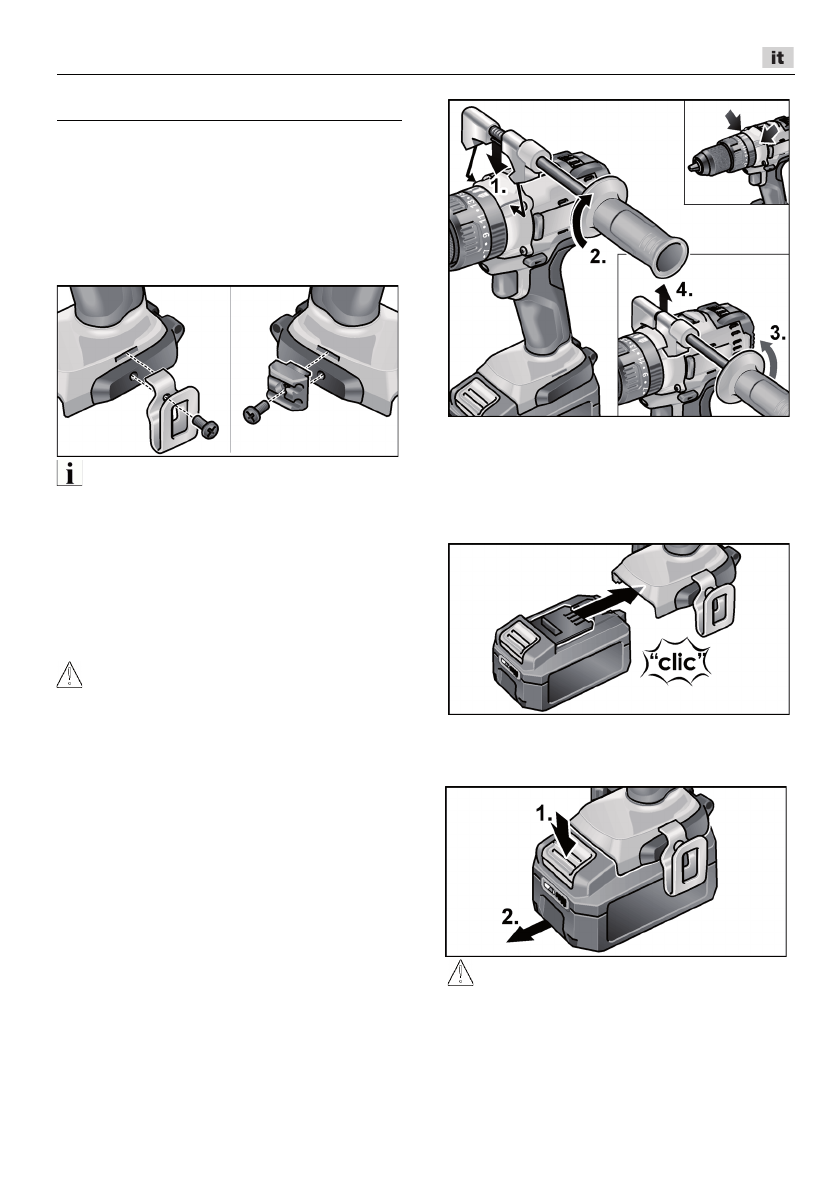 it

1.

2.

4.

3.

"clic"

1.

2.