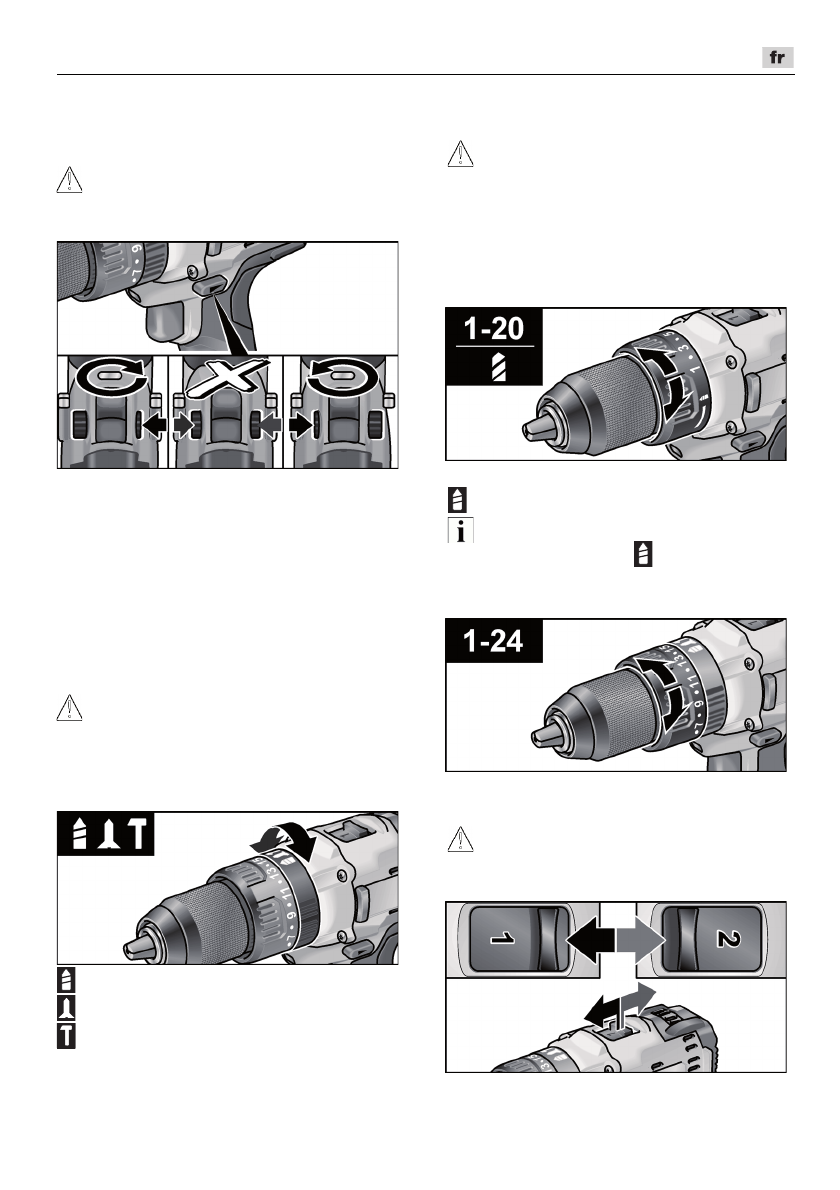 fr

1-20

1-24

1

2