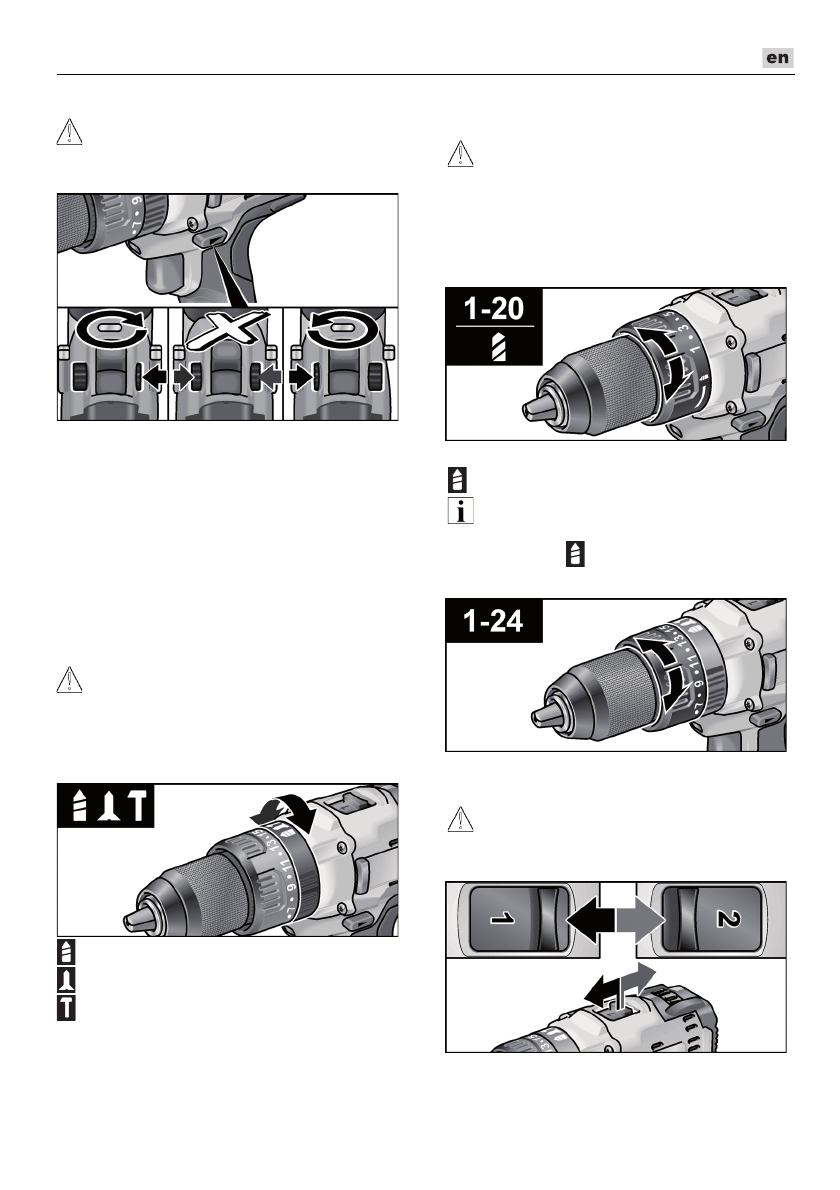 en

1-20

1-24

1

2