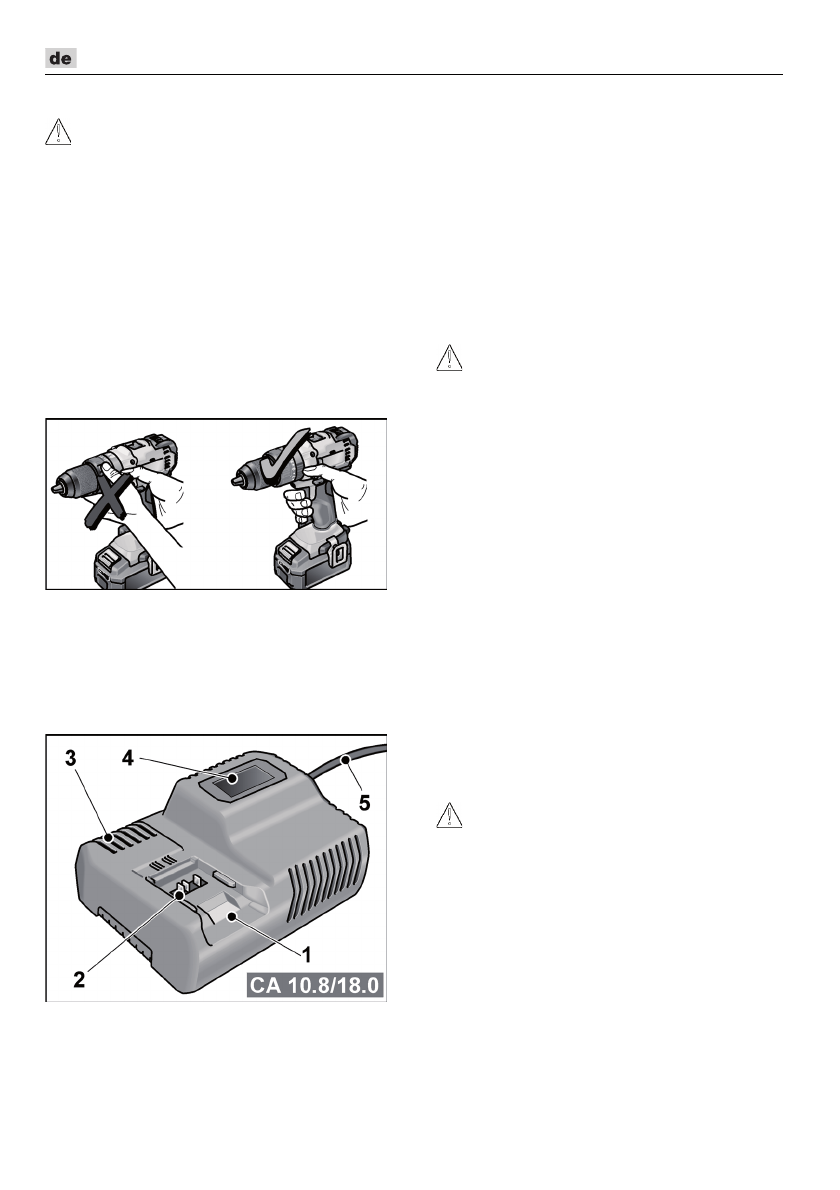 de

3

4

5

2

1

CA 10.8/18.0