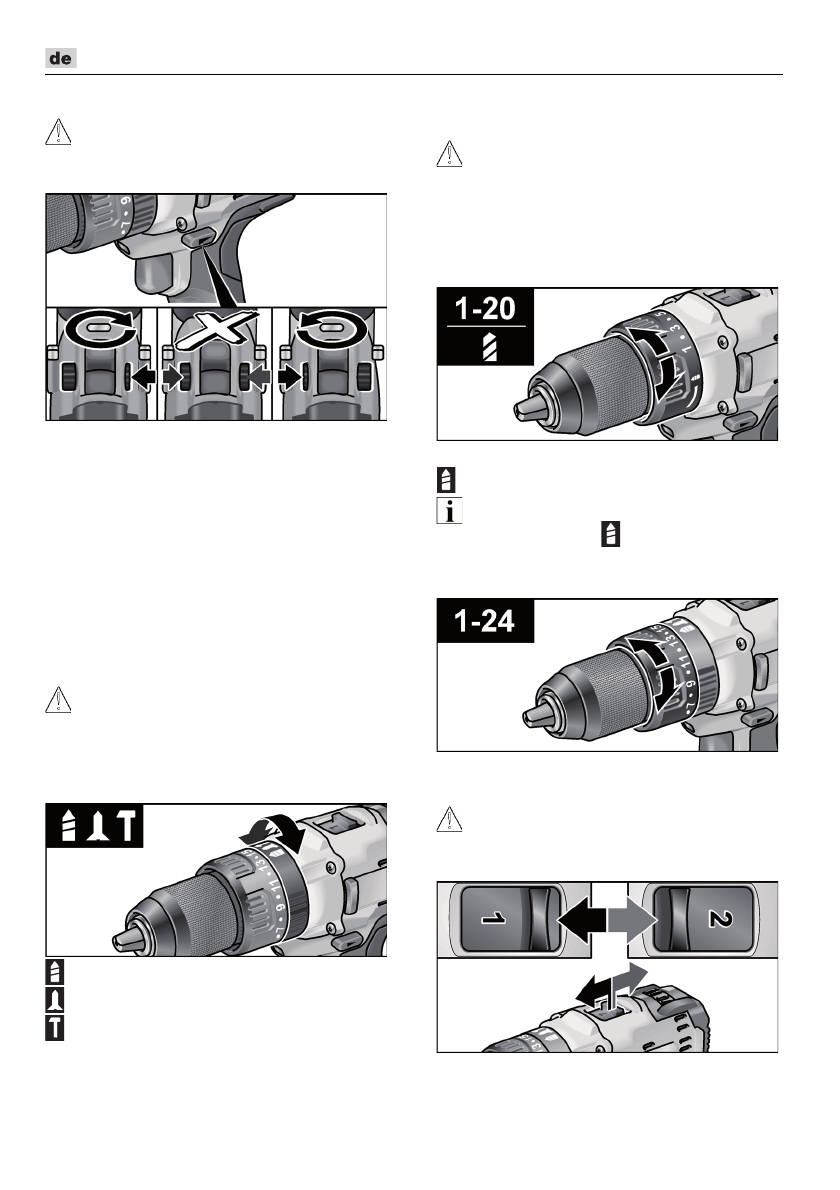 de

1-20

1-24

1

2