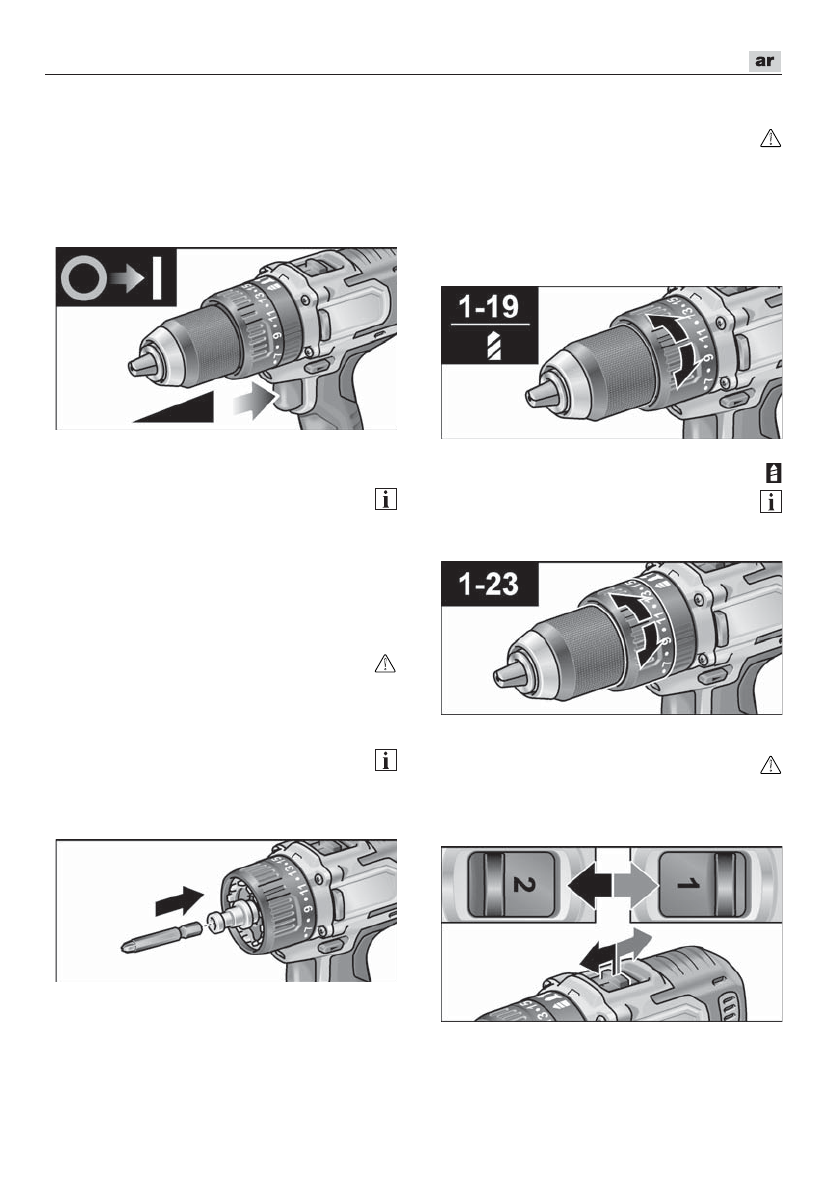 ar

1-19

1-23

2

1