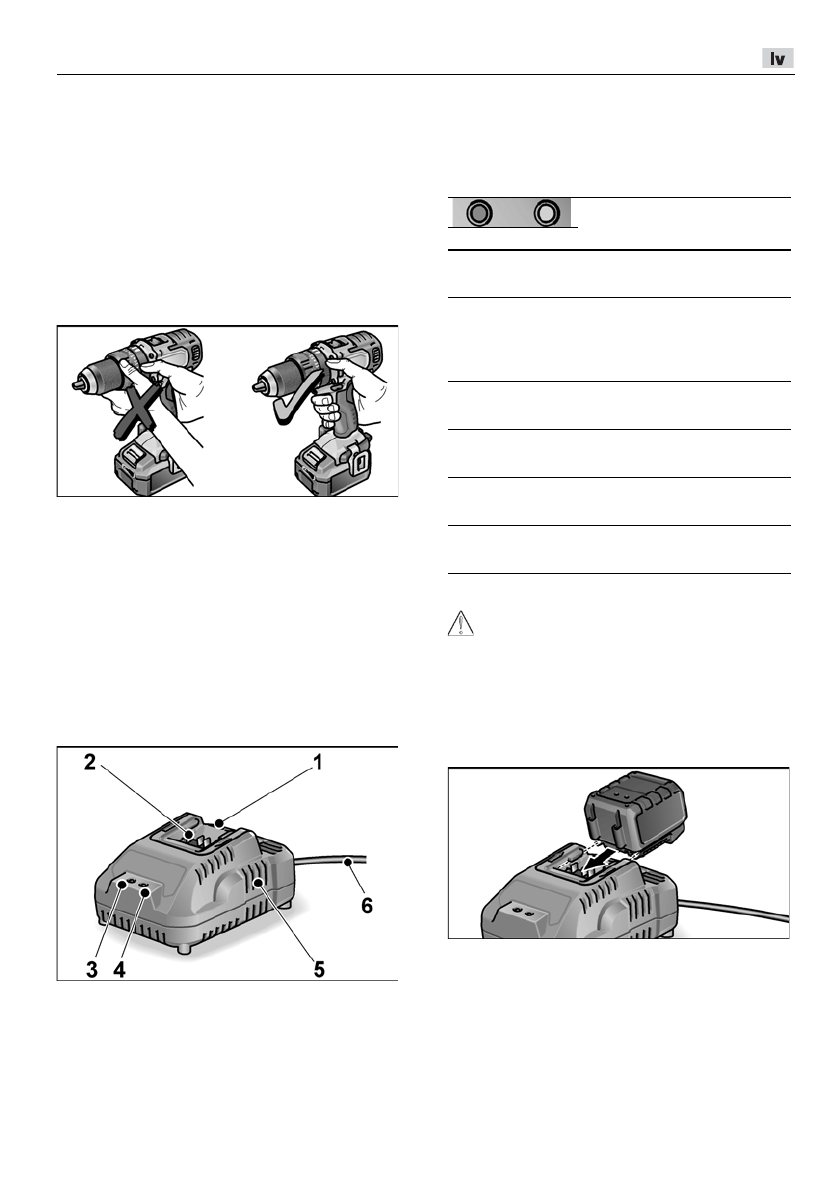 lv

2
1
6
3
4
5