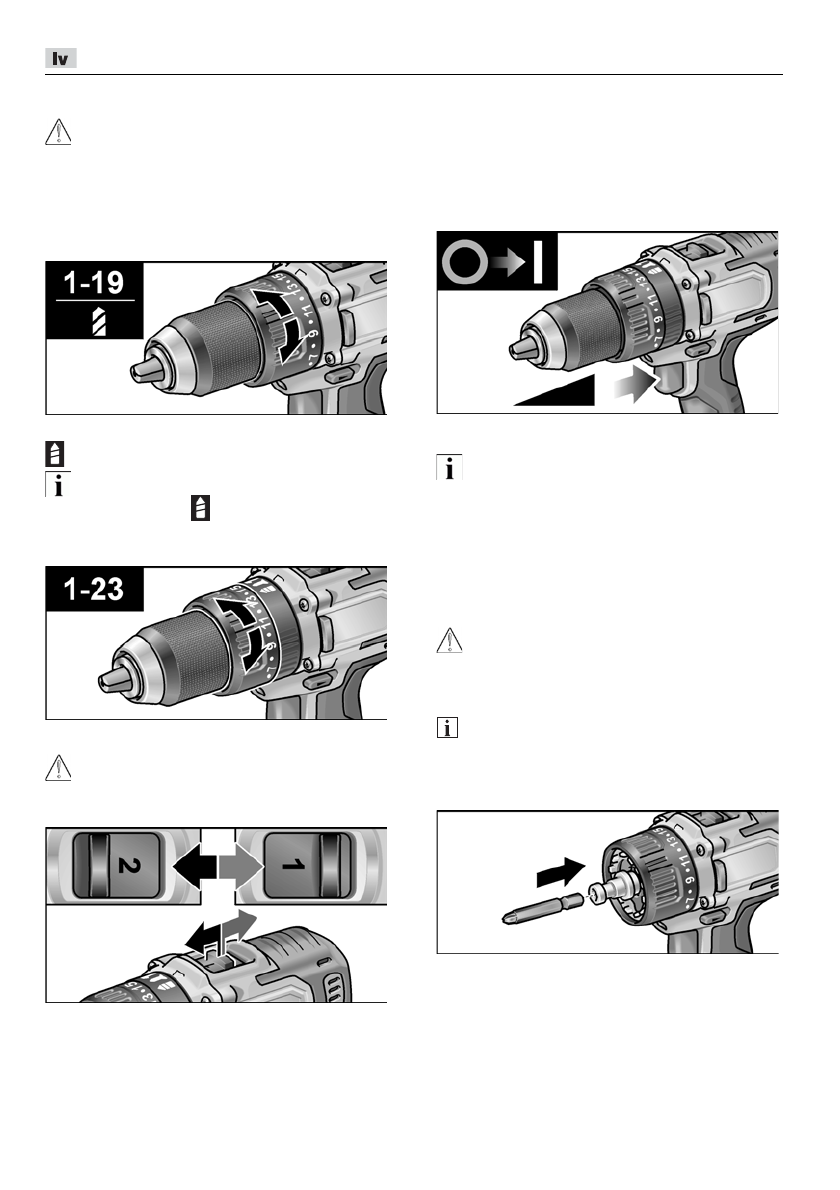 lv

1-19

1-23

2

1