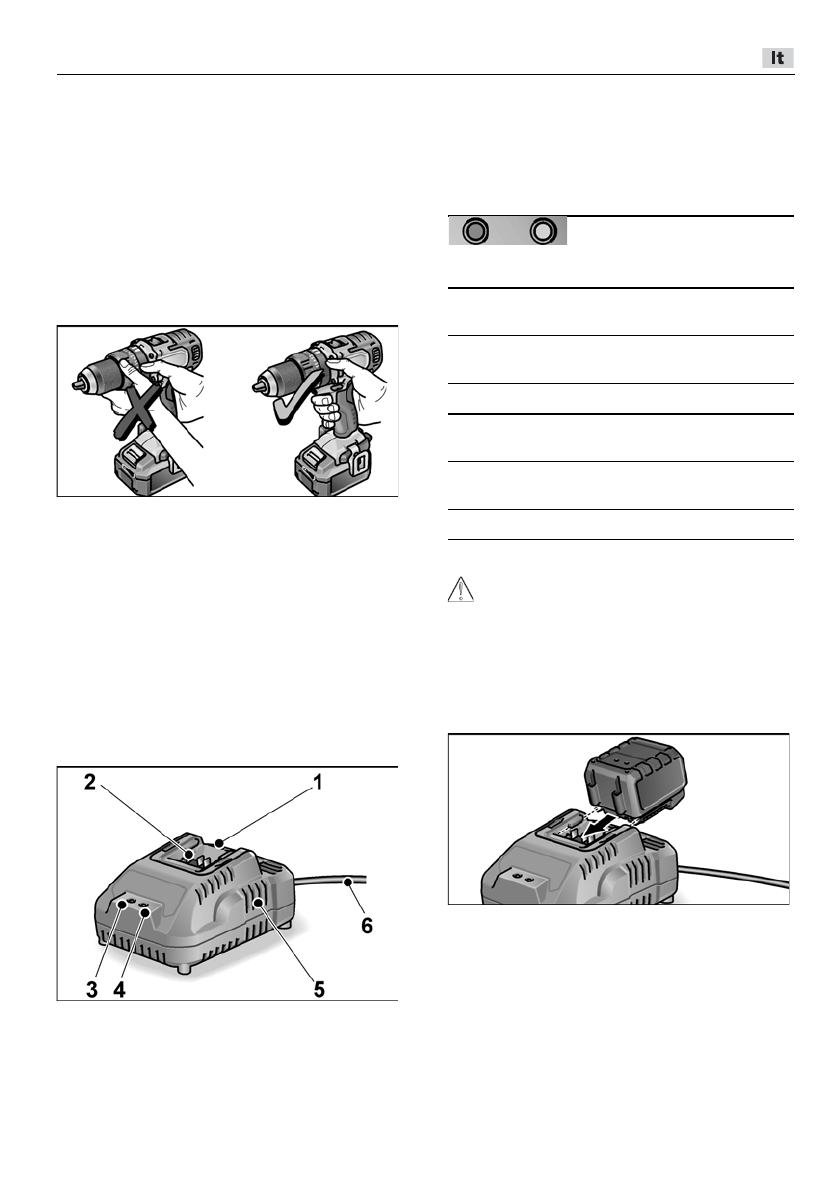 It

2

1

6

3 4 5