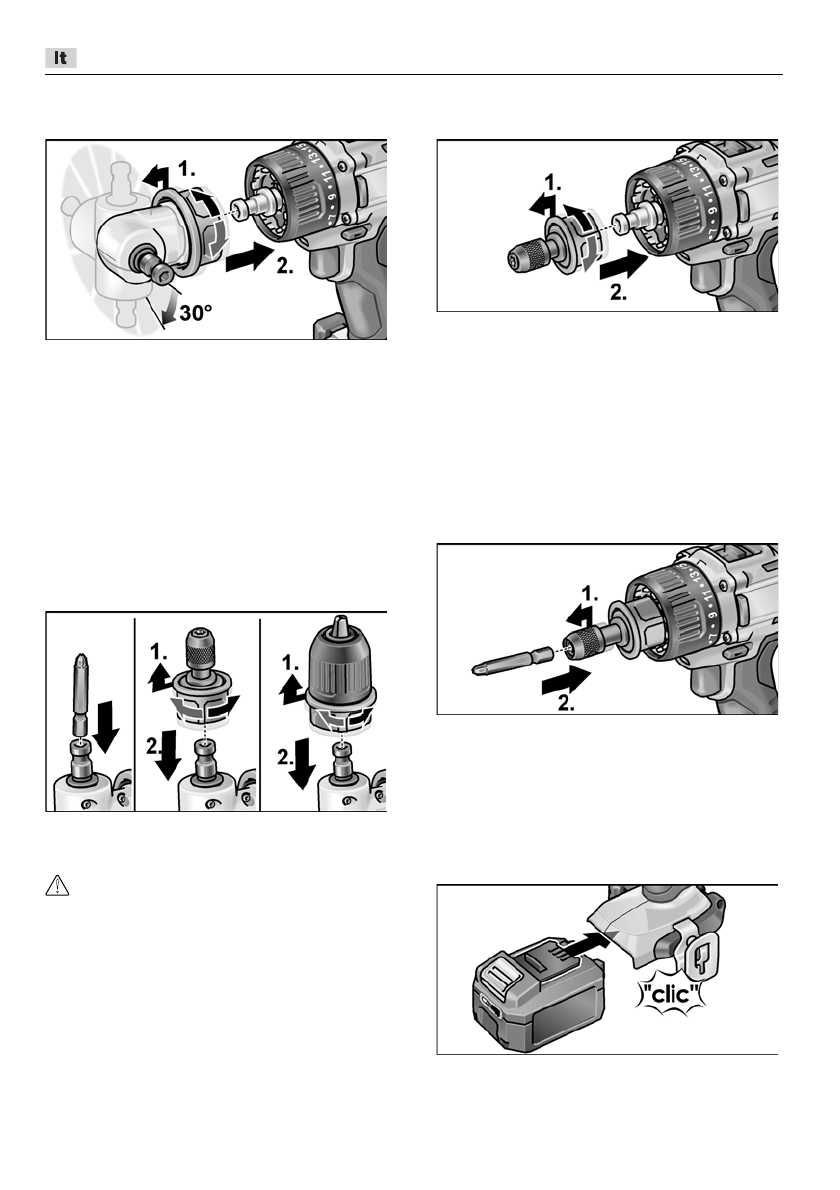 It

1.
2.
30°

1.
2.

1.
2.
1.
2.

1.
2.

"clic"