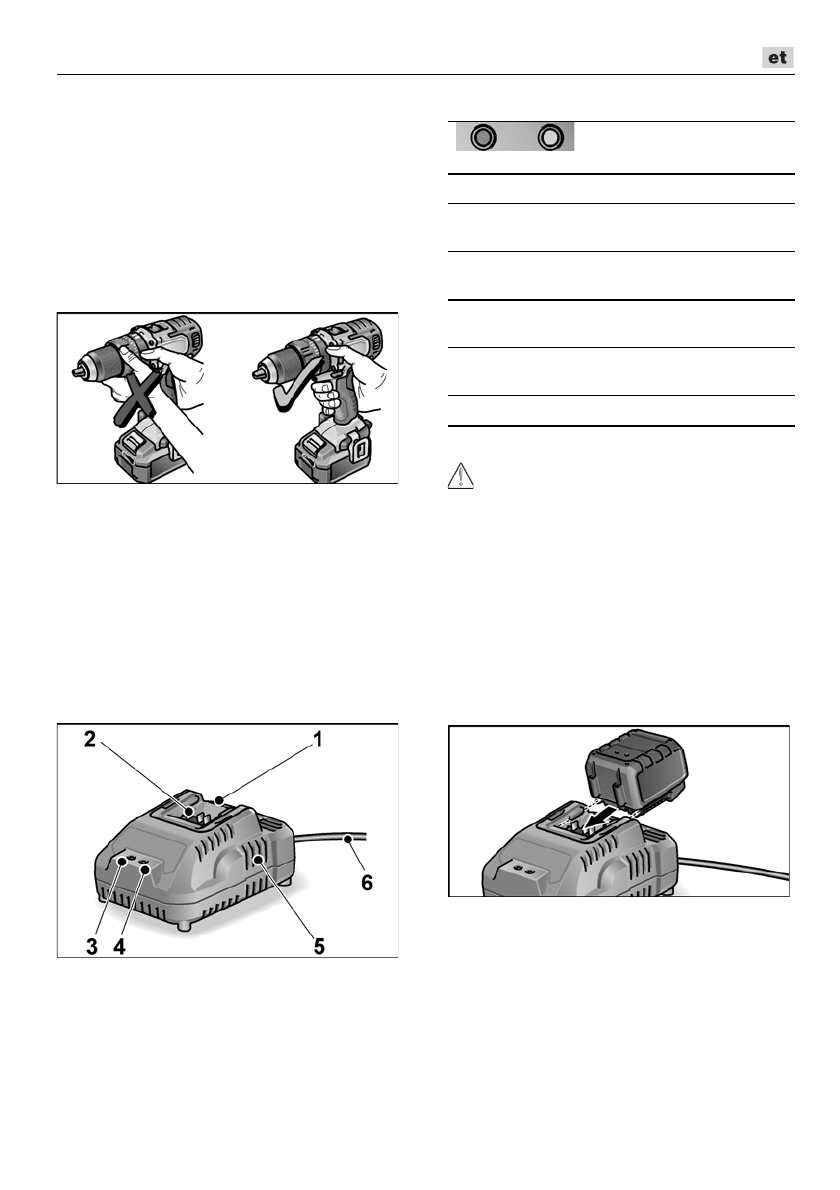 et

2
1
6
3
4
5