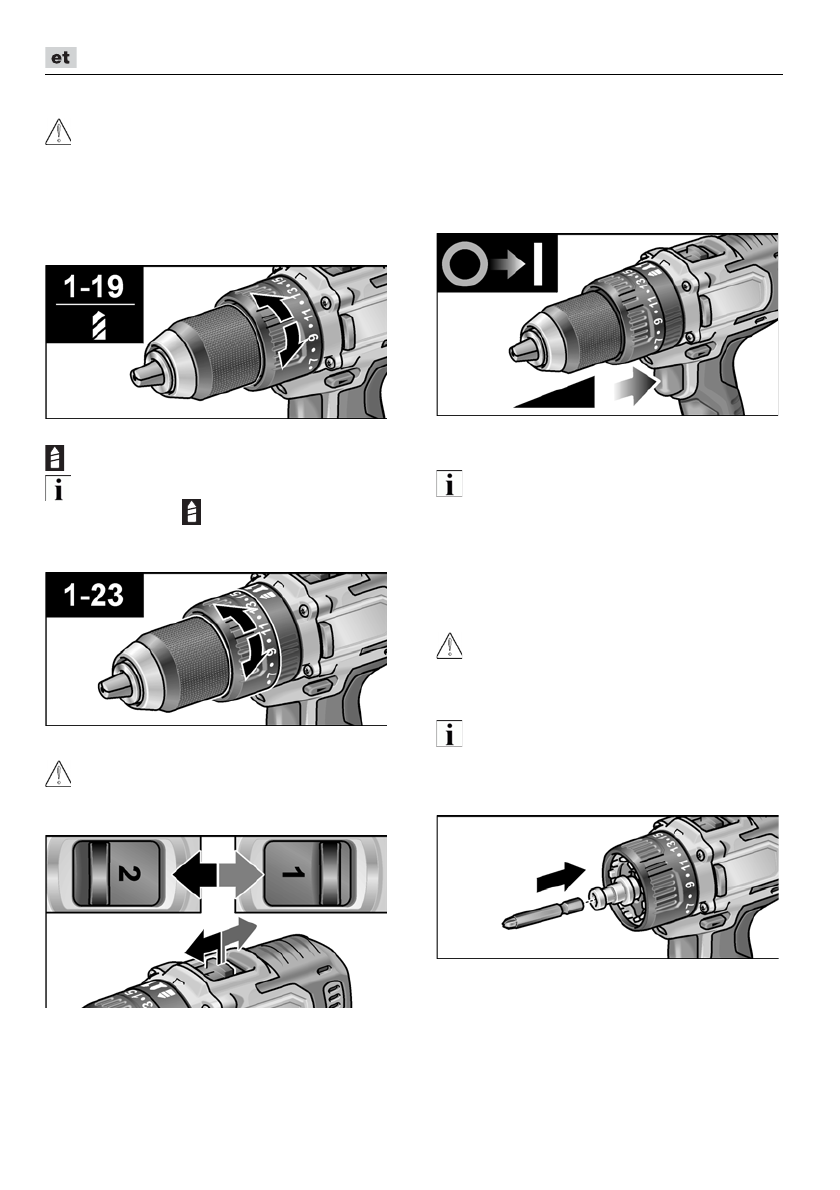 et

1-19

1-23

2

1