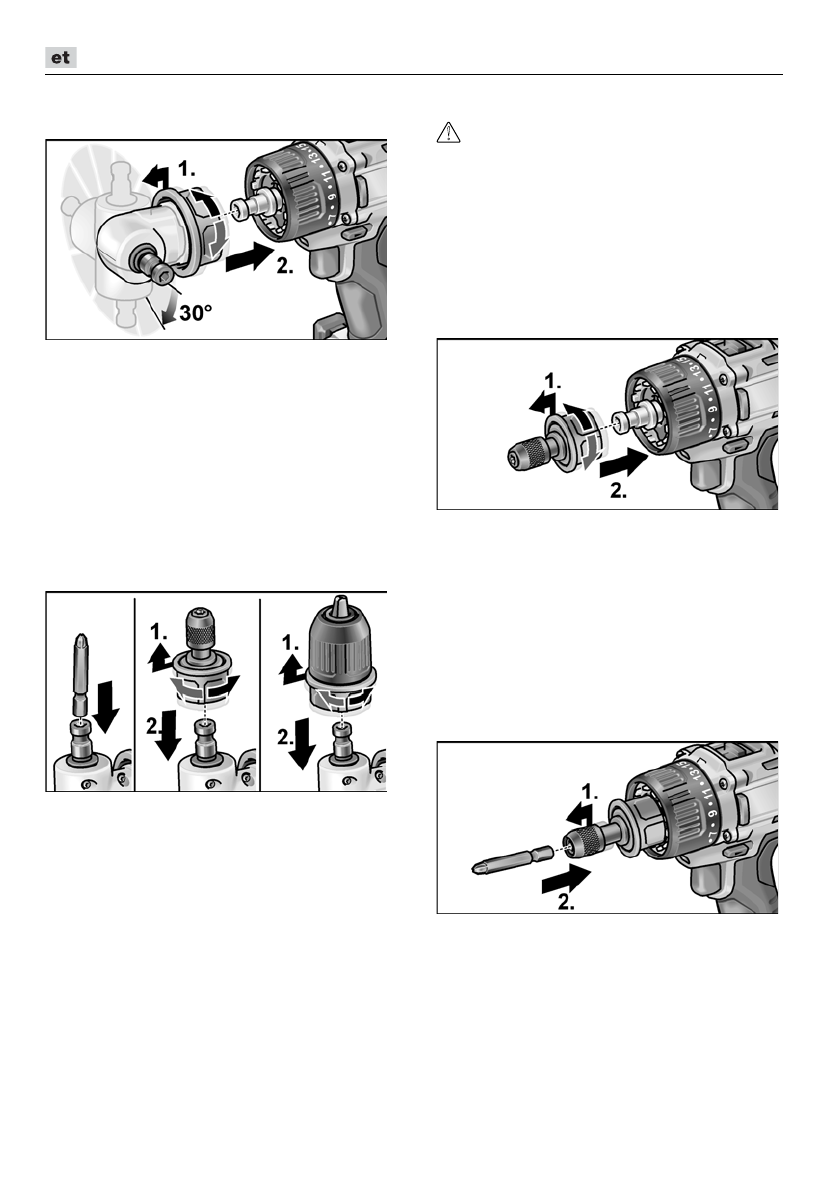 et

1.

2.

30°

1.

2.

1.

2.

1.

2.

1.

2.

1.

2.