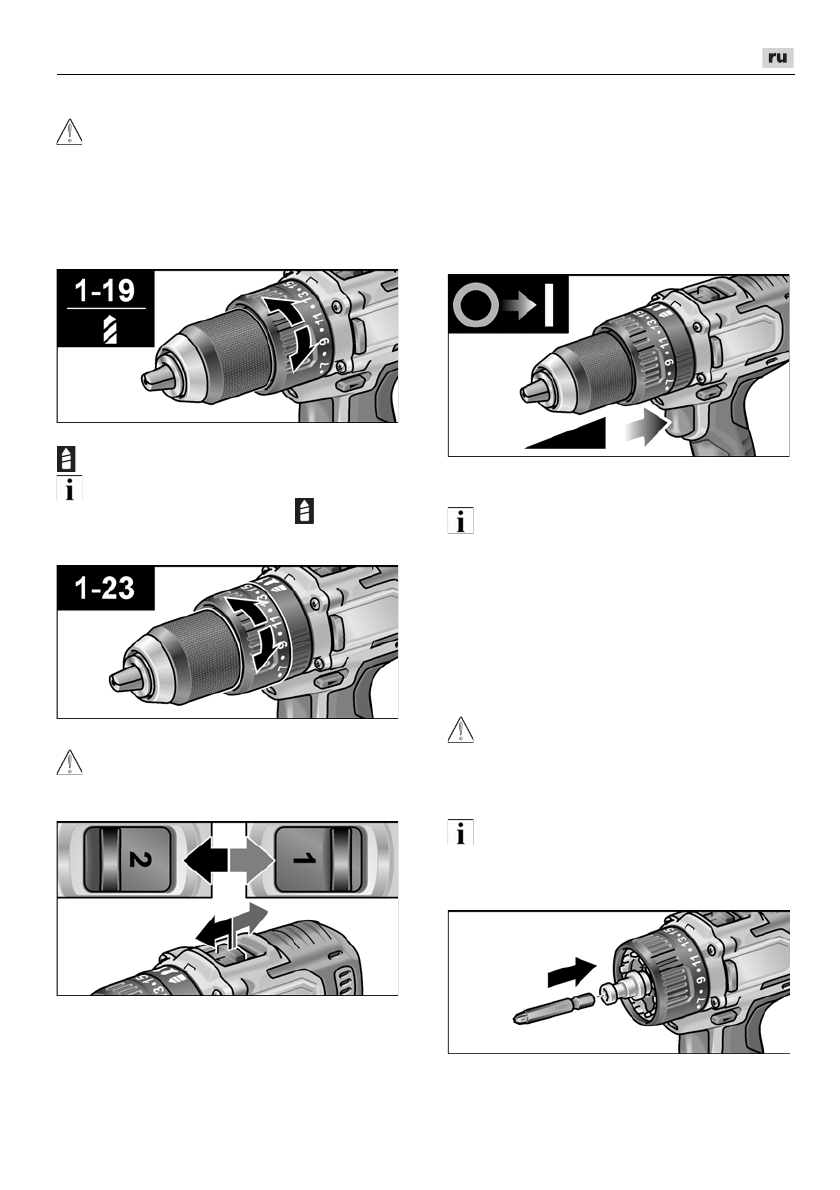 ru

1-19

1-23

2

1