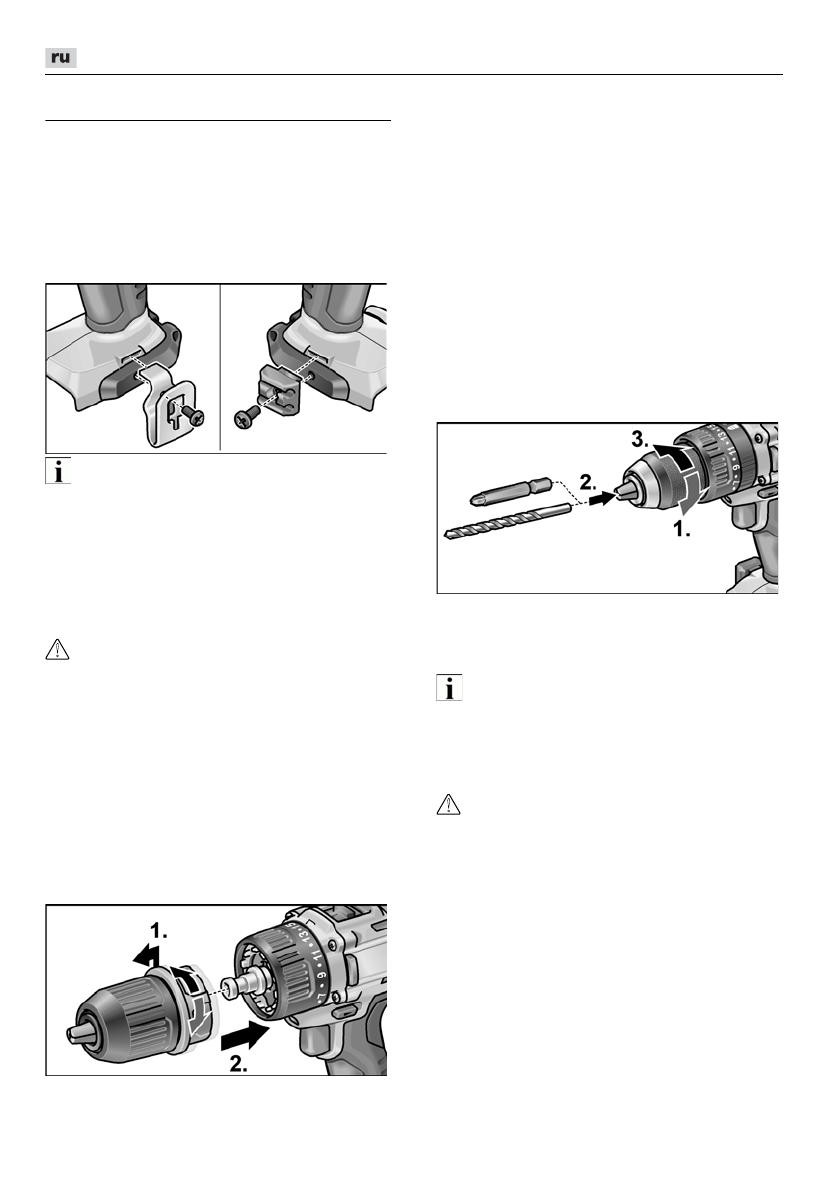 ru

1.
2.

3.
2.
1.