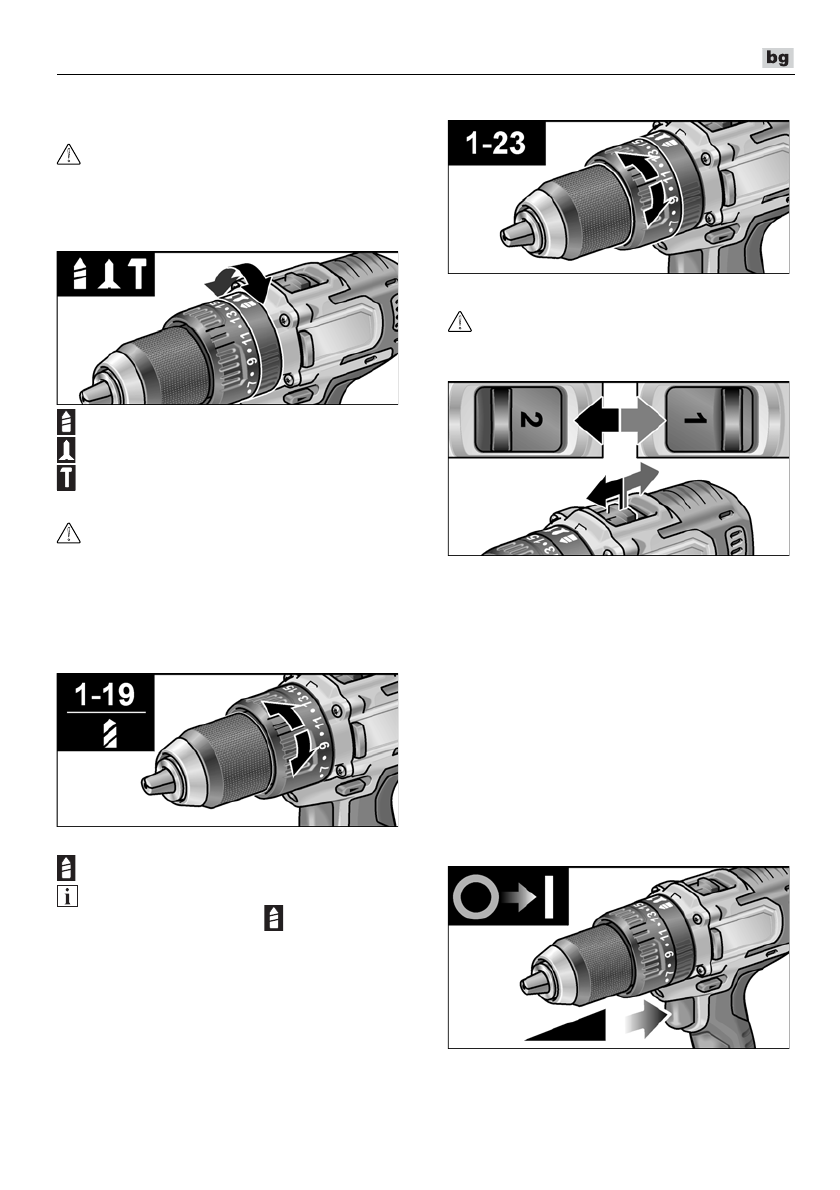 bg

1-23

1-19

2

1