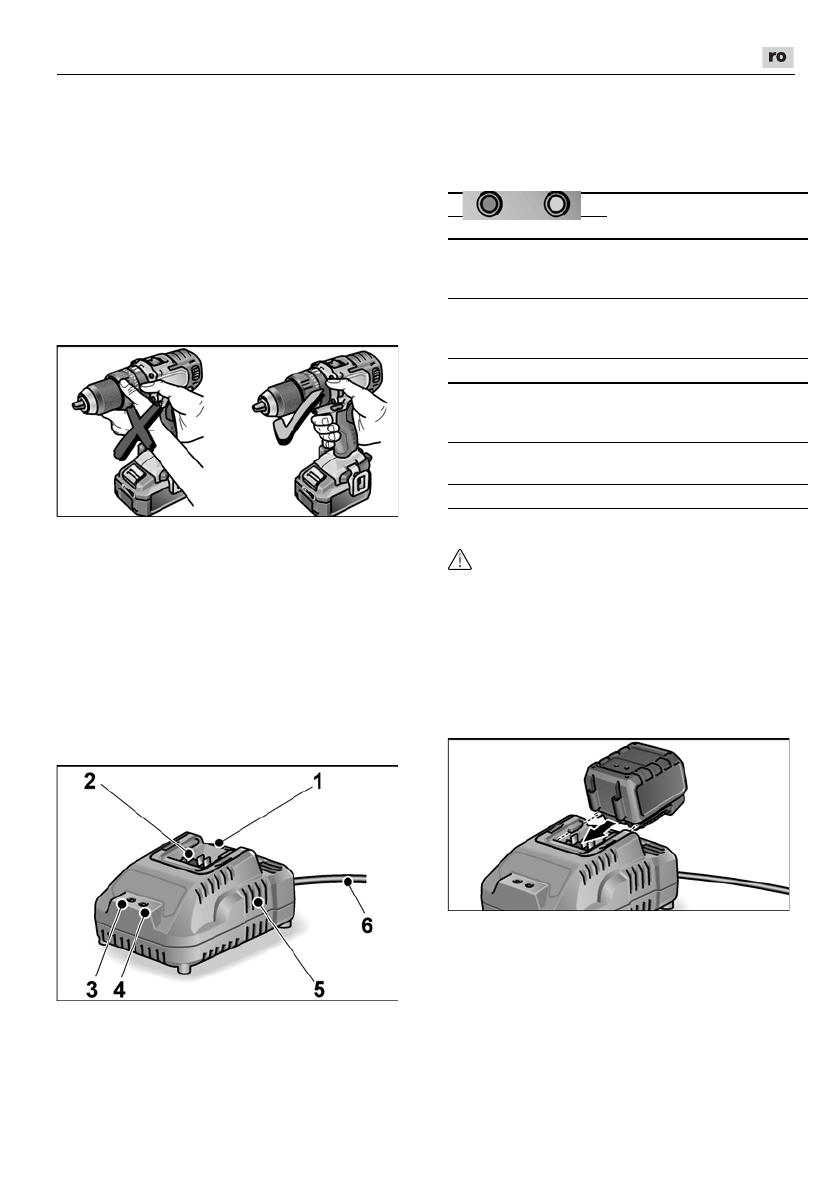 ro

2

1

6

3

4

5