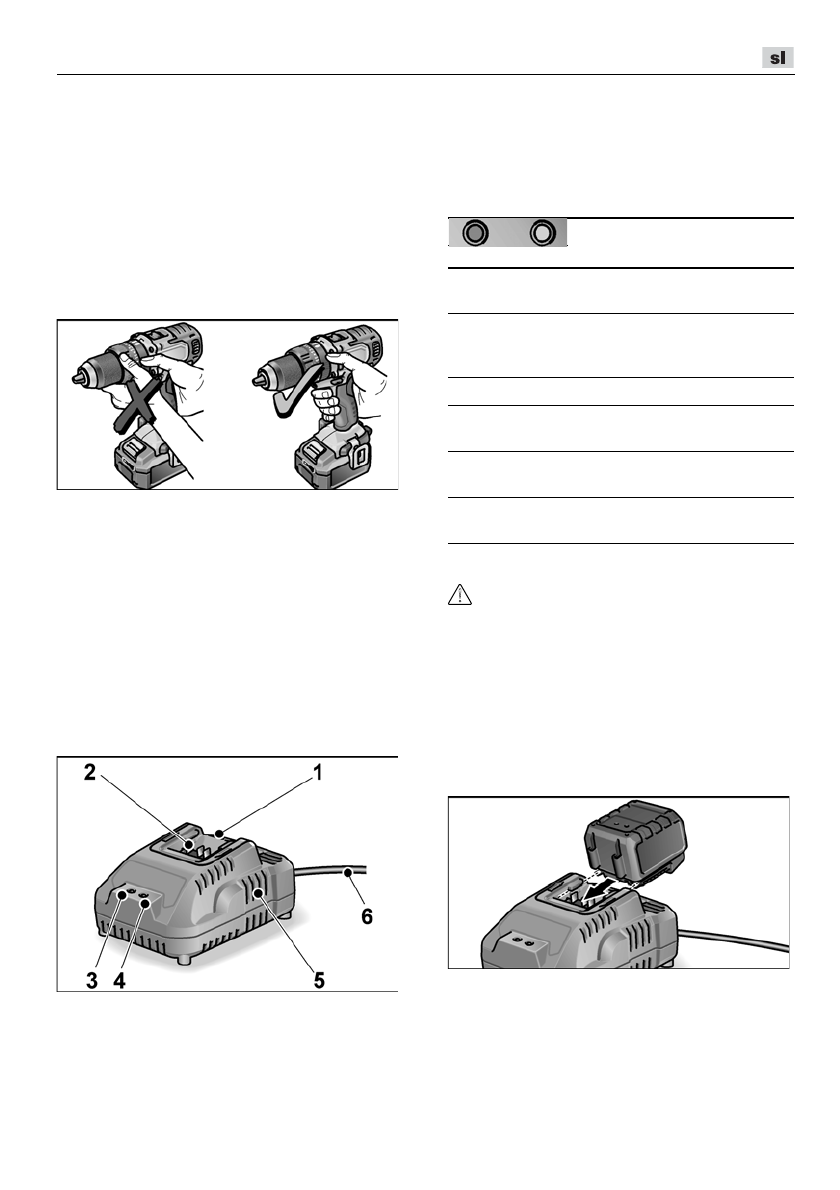 sl

2

1

6

3

4

5