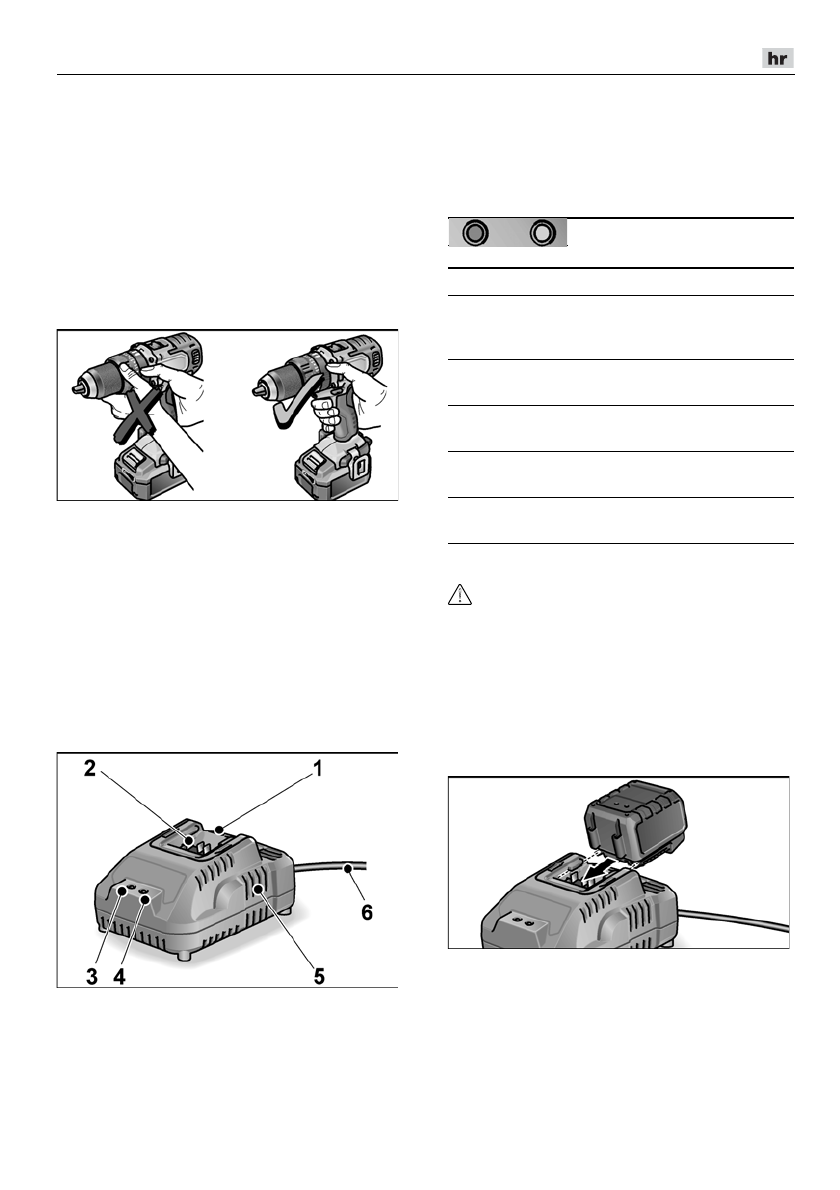 hr

2
1
6
3
4
5