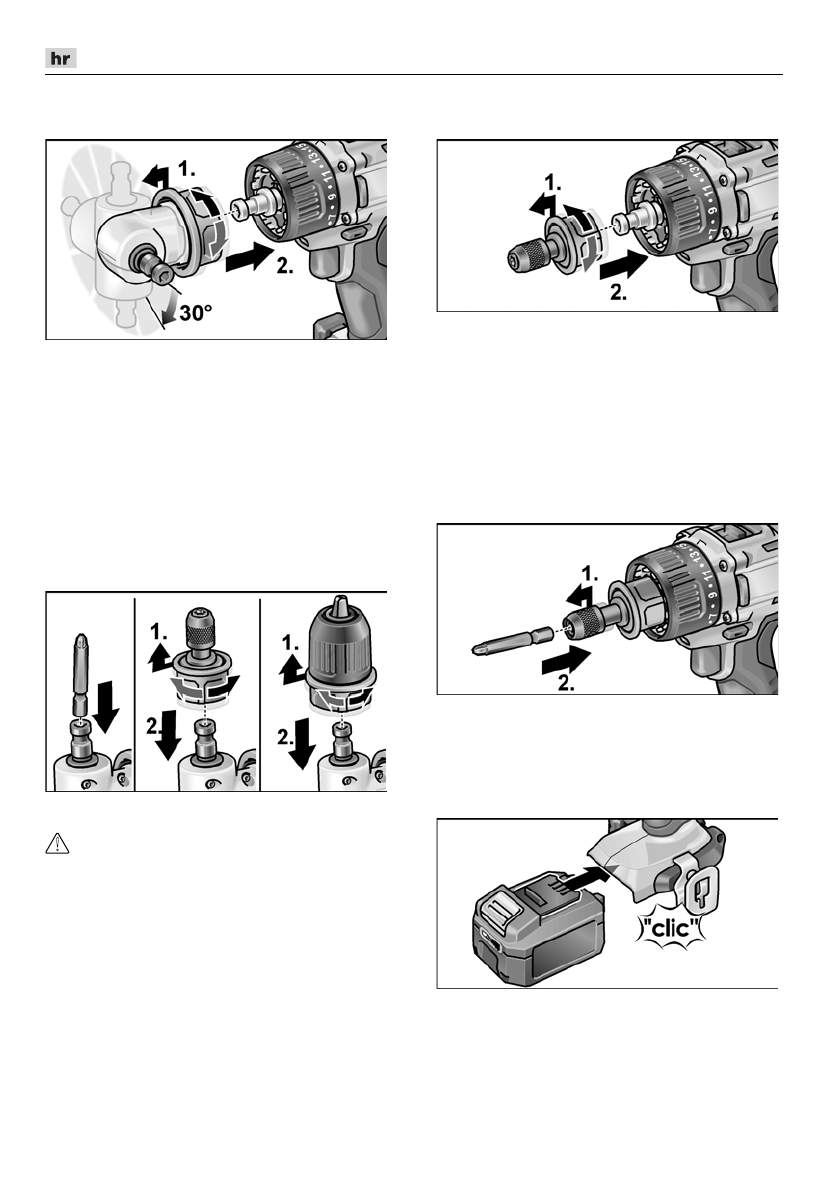 hr

1.
2.
30°

1.
2.

1.
2.

1.
2.

1.
2.

1.
2.

"clic"