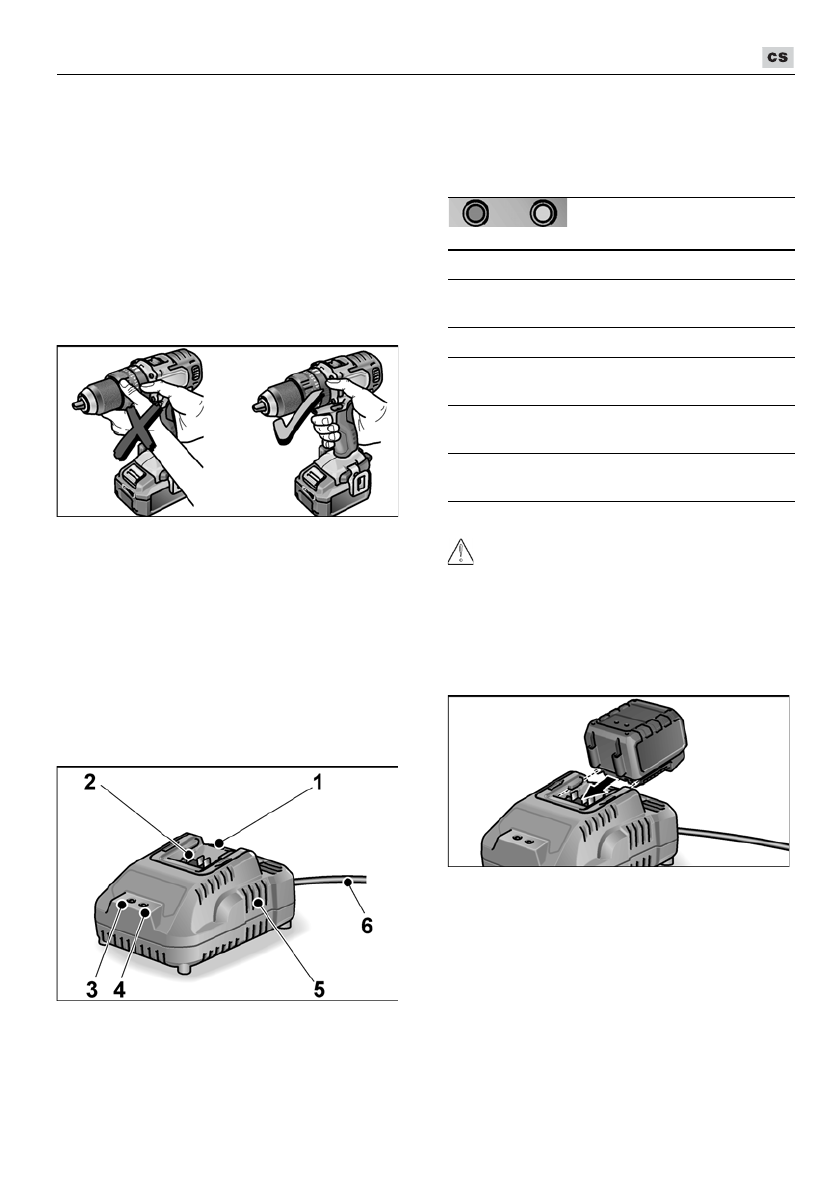 cs

2

1

6

3

4

5