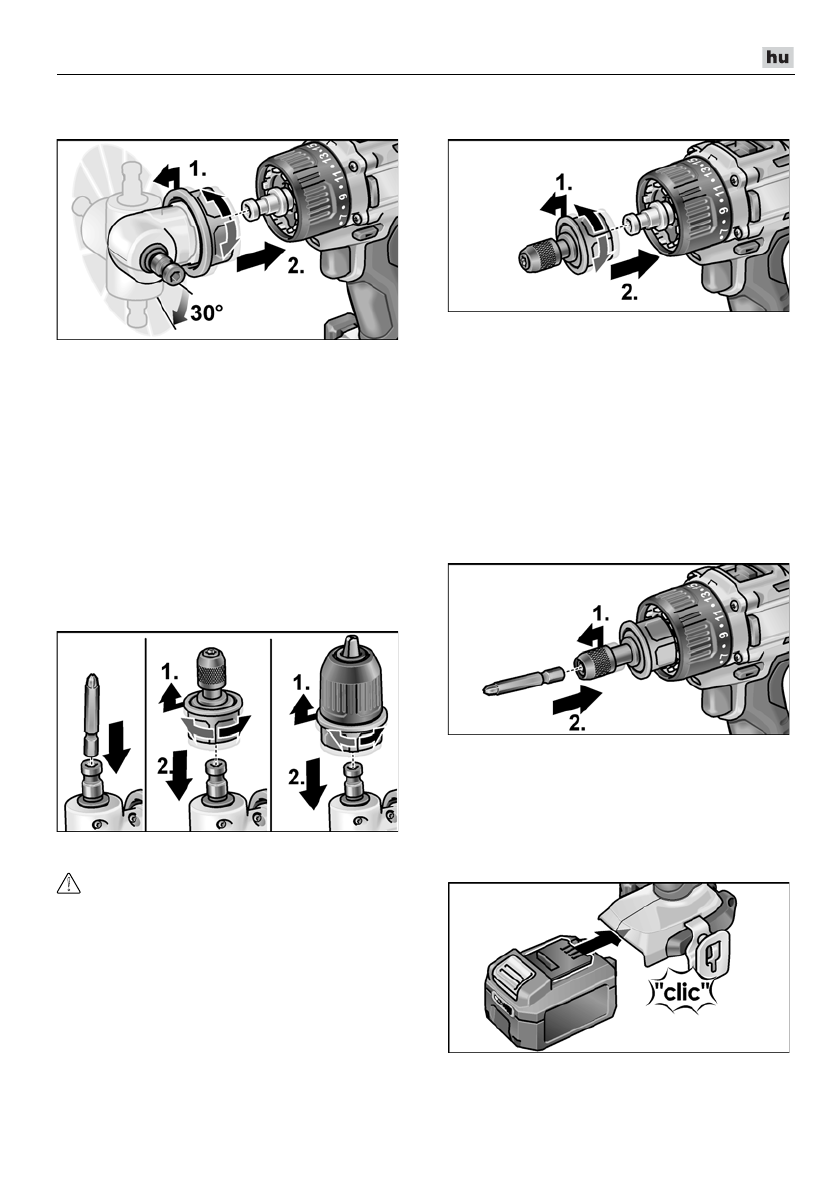 hu

1.

2.

30°

1.

2.

1.

2.

1.

2.

1.

2.

1.

2.

"clic"