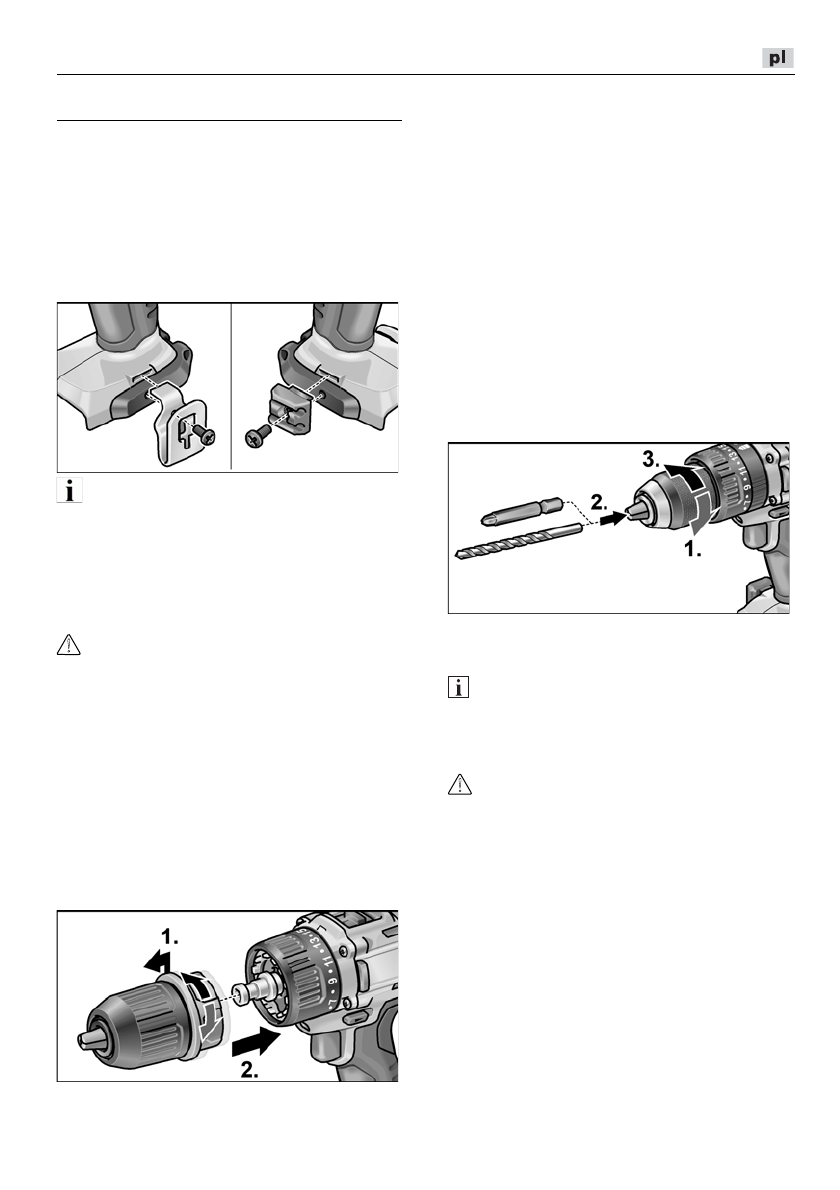 pl

3.

2.

1.

1.

2.