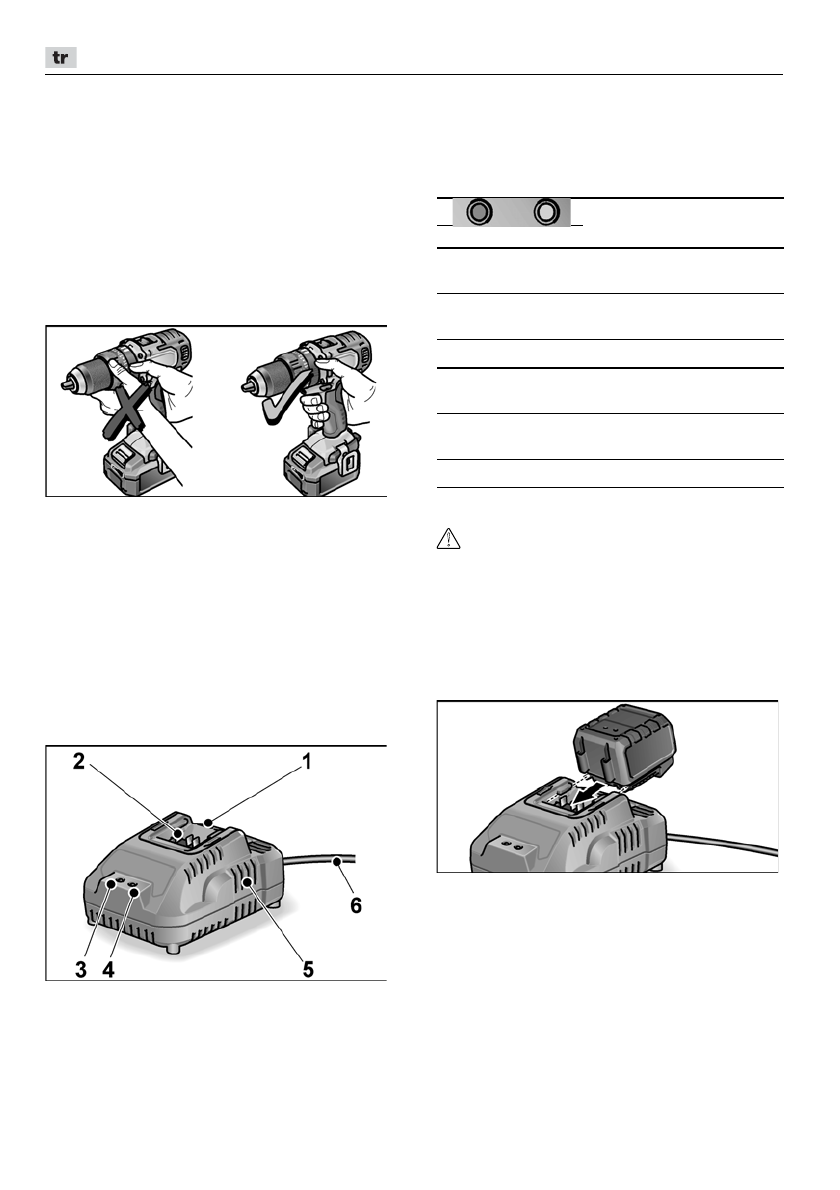 tr

2
1
6
3
4
5