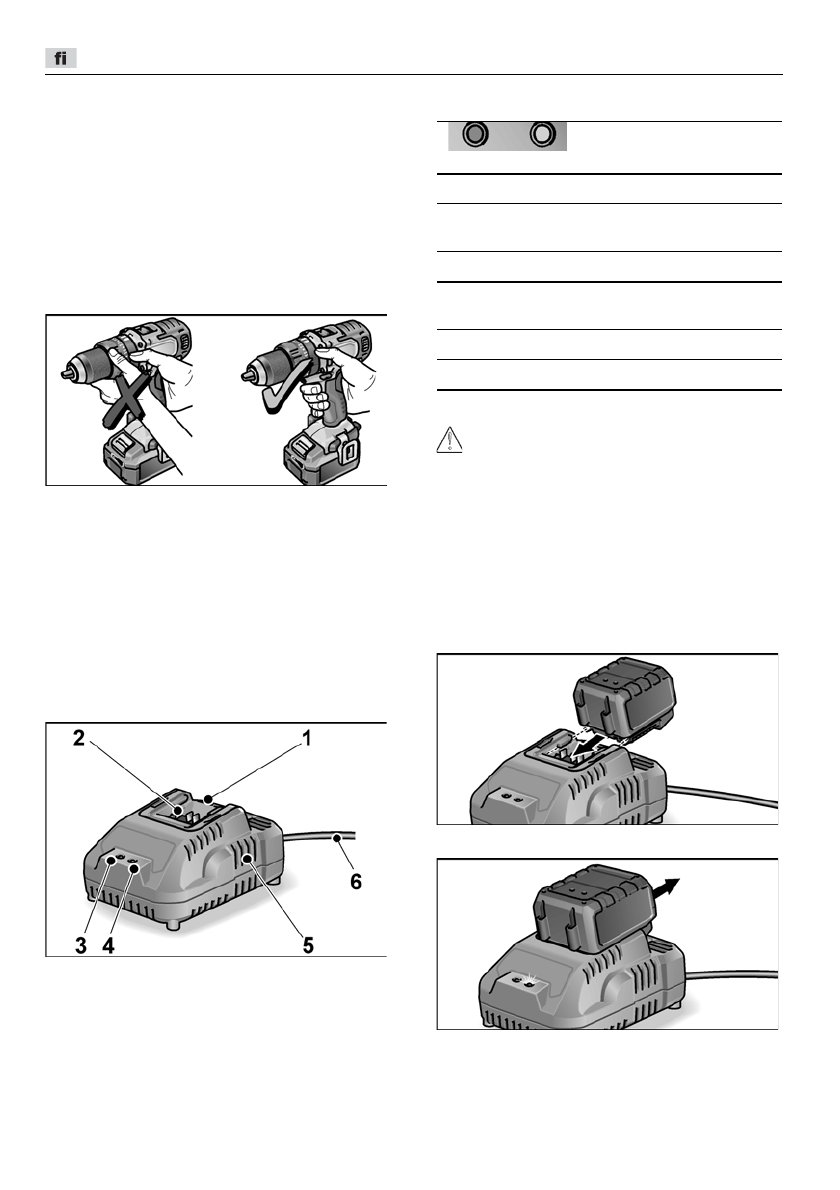 fi

2

1

6

3

4

5