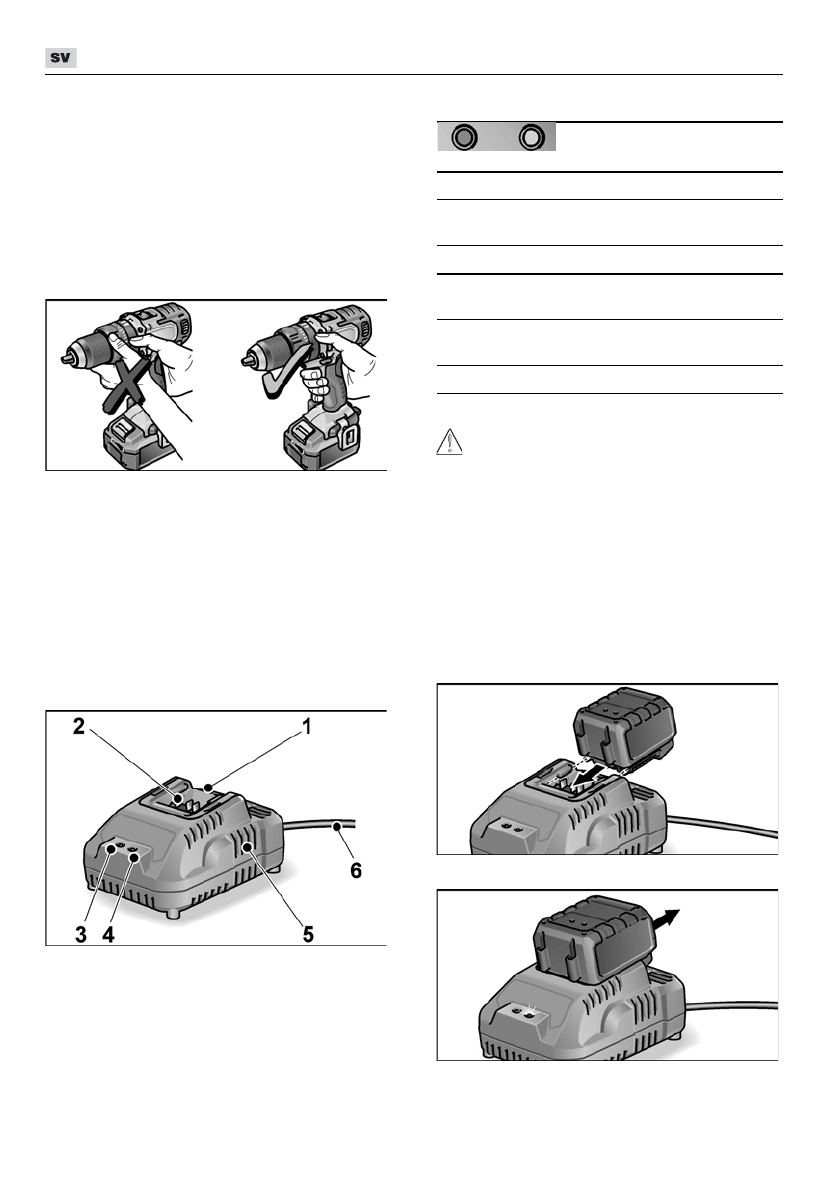 SV

2 1

6

3 4 5