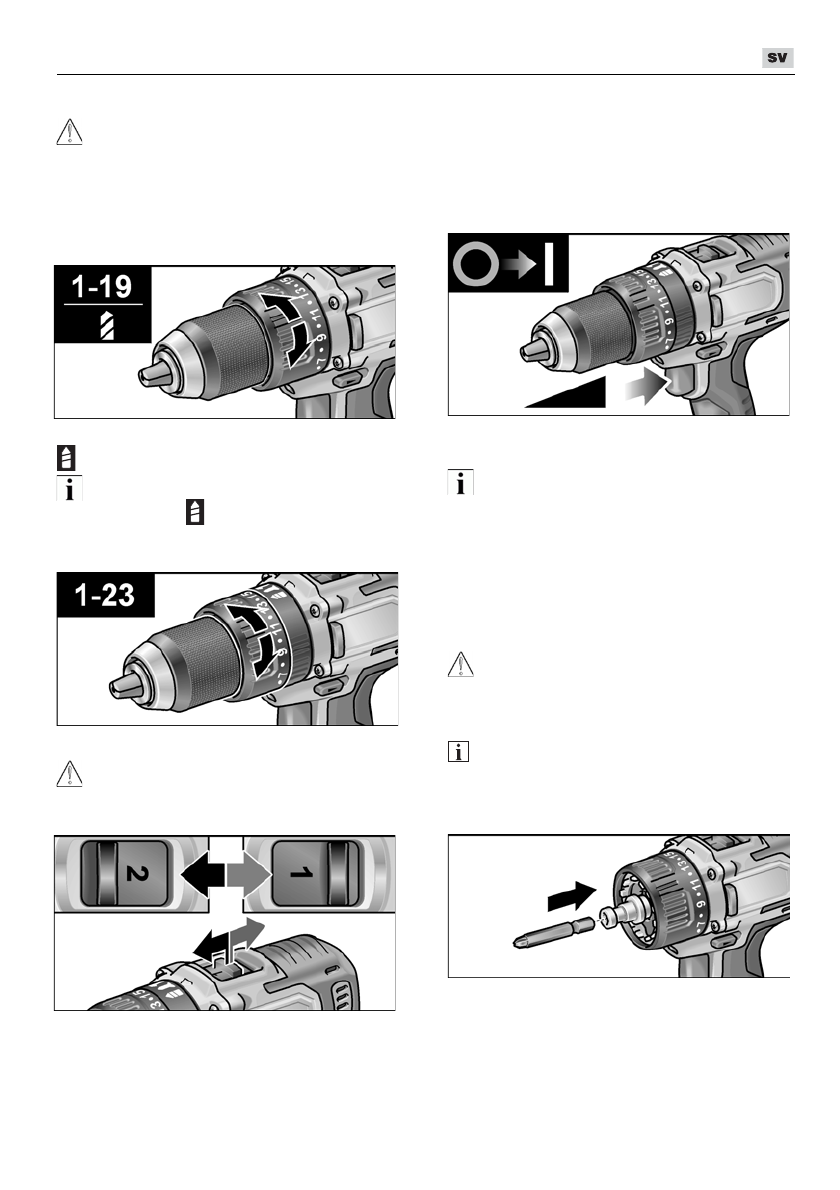 SV

1-19

1-23

2

1