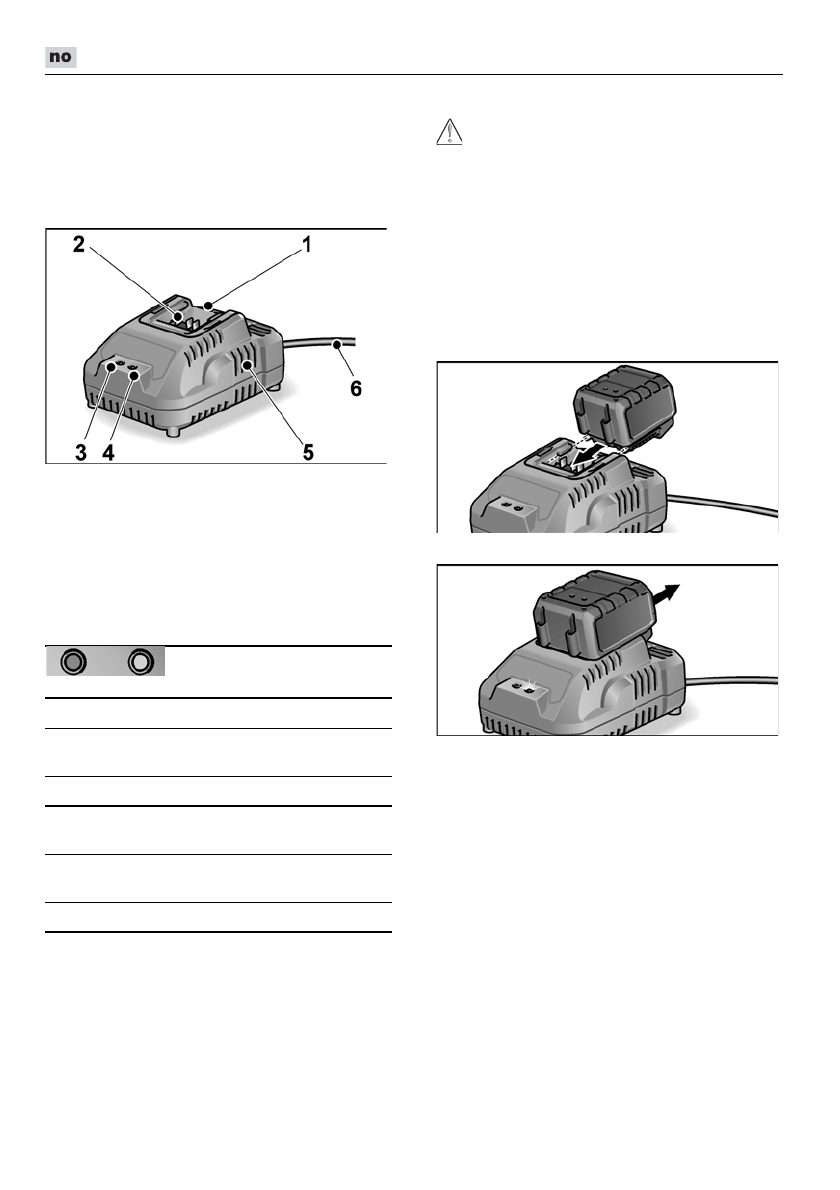 no

2
1
6
3
4
5