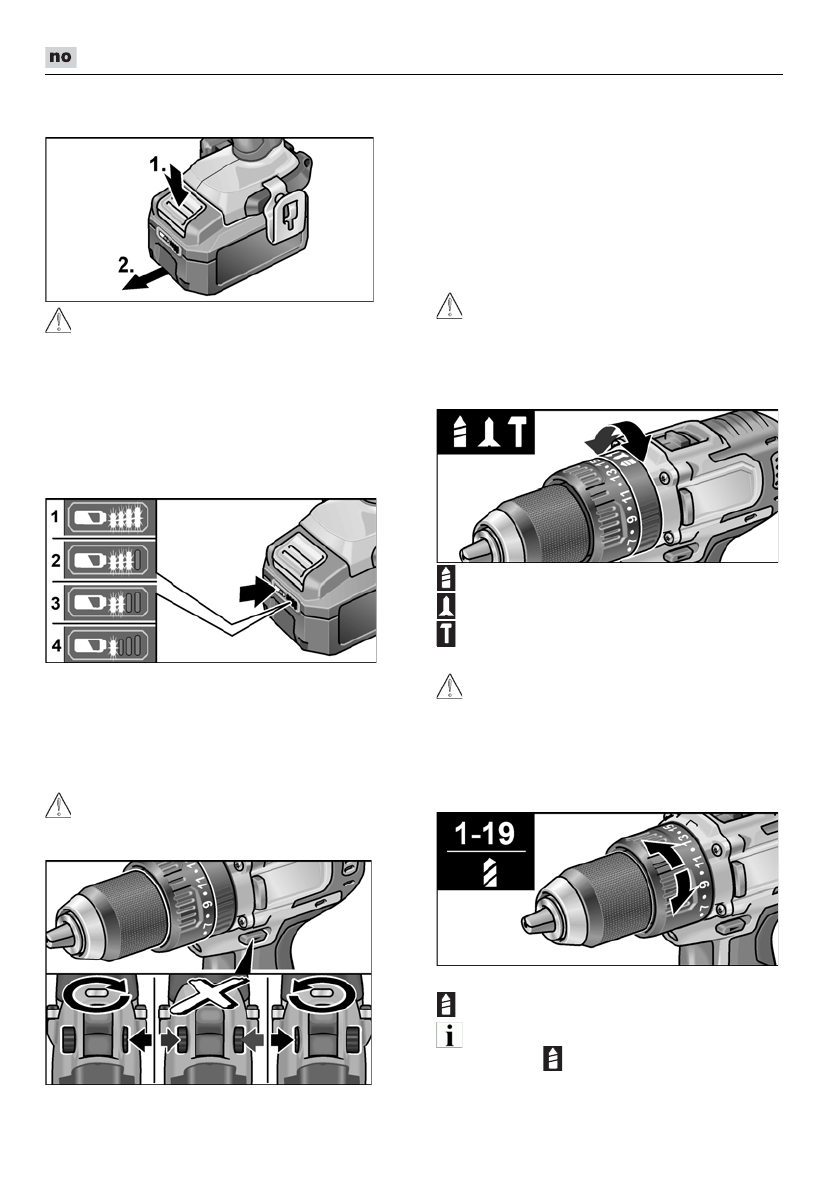 no

1.

2.

1

2

3

4

1-19