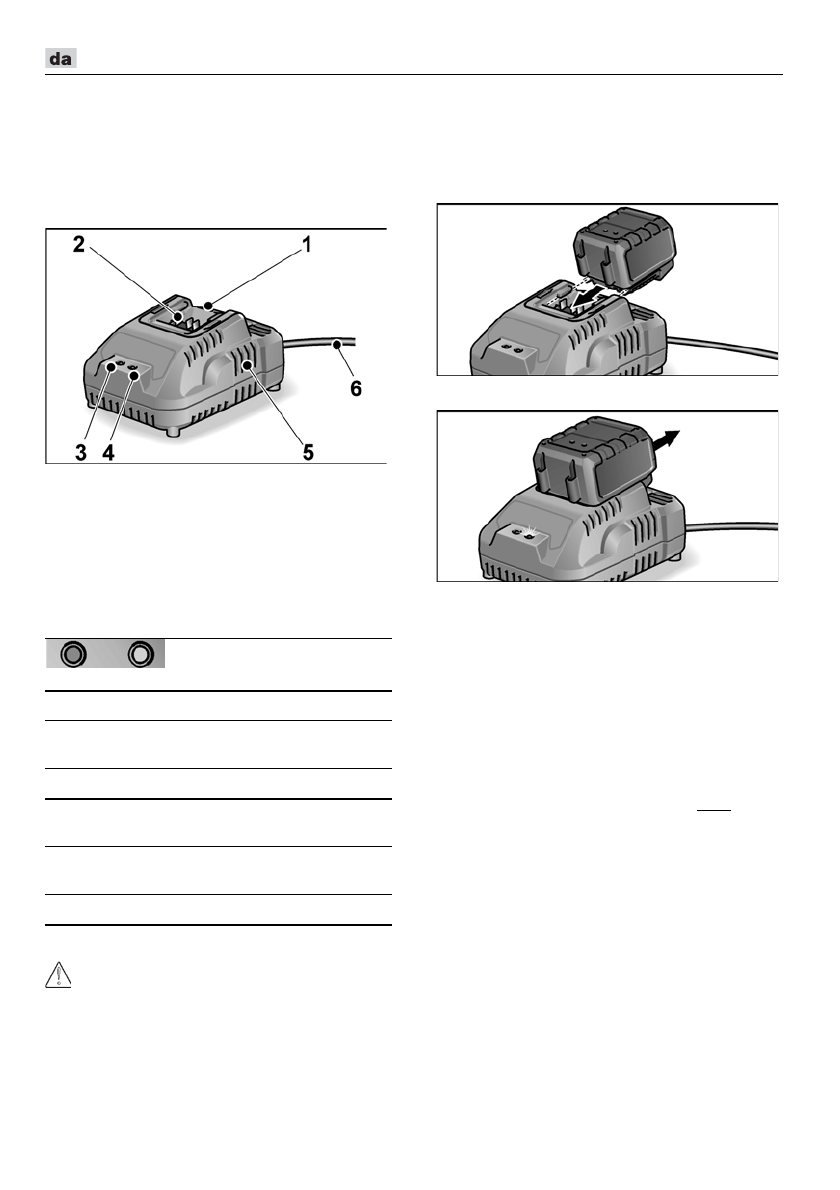 da

2

1

6

3

4

5