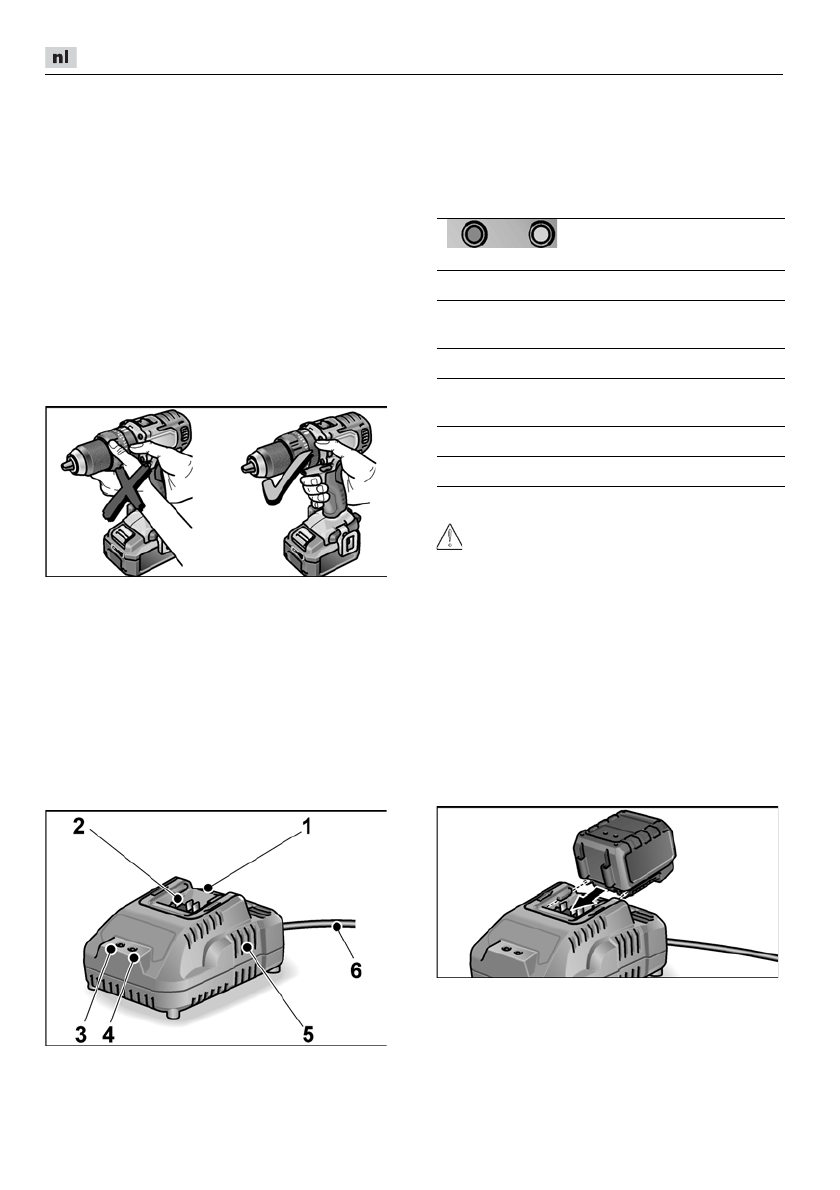 nl

2
1
6
3
4
5