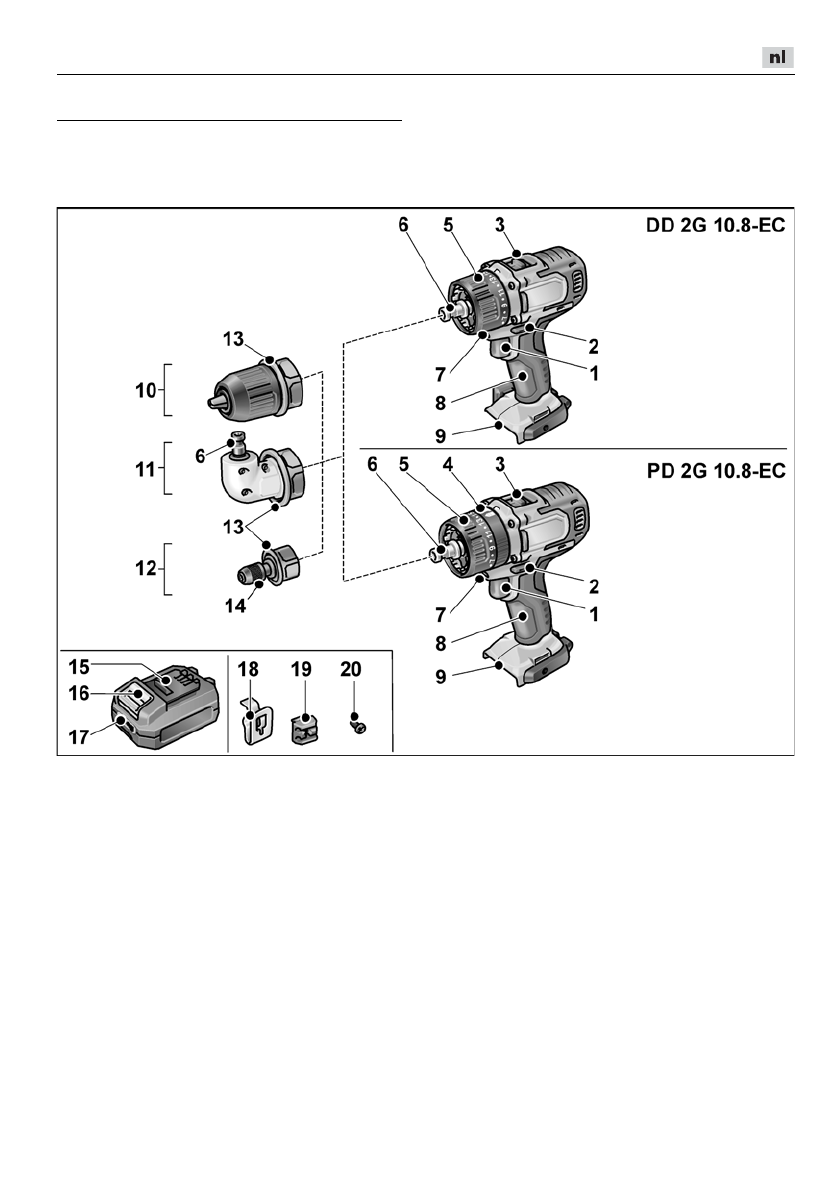 nl

DD 2G 10.8-EC

6 5 3

2
1
7
8
9

13
10
6
11
13
12
14

PD 2G 10.8-EC

6 5 4 3

2
1
7
8
9

15
16
17

18 19 20