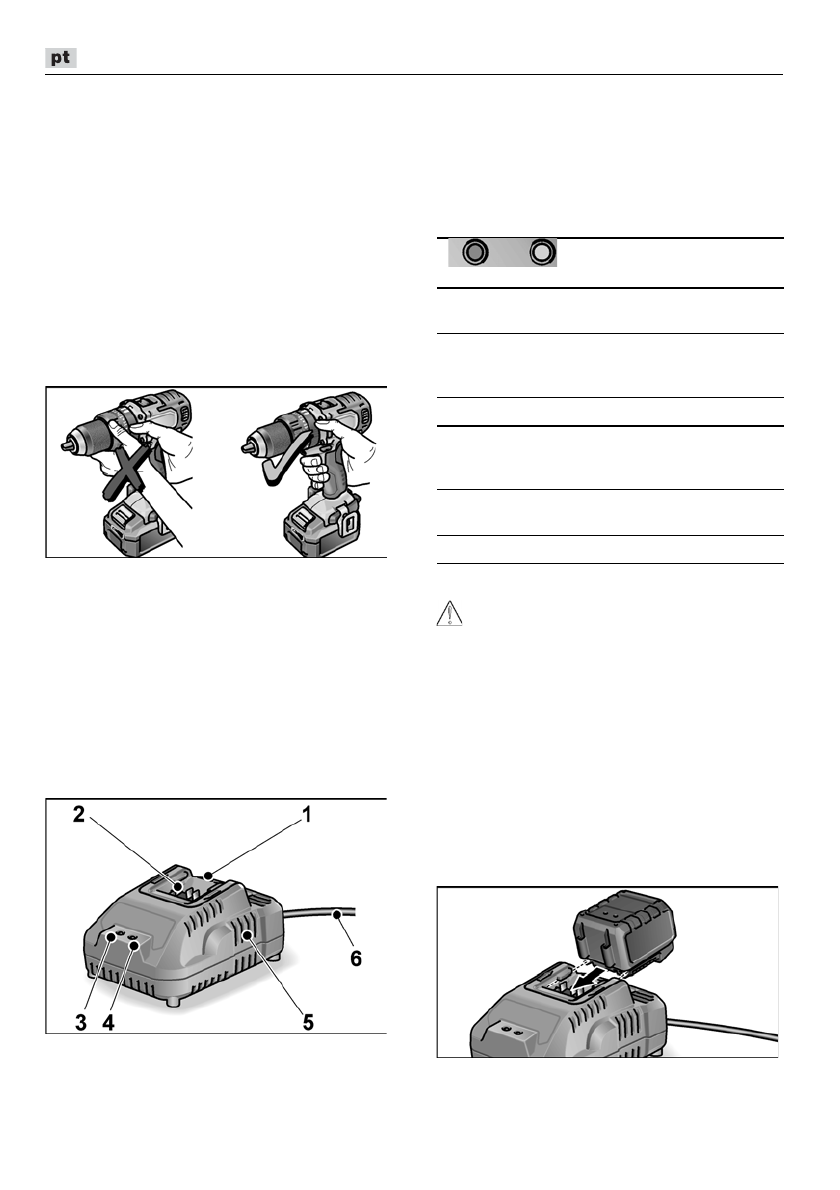 pt

2

1

6

3

4

5