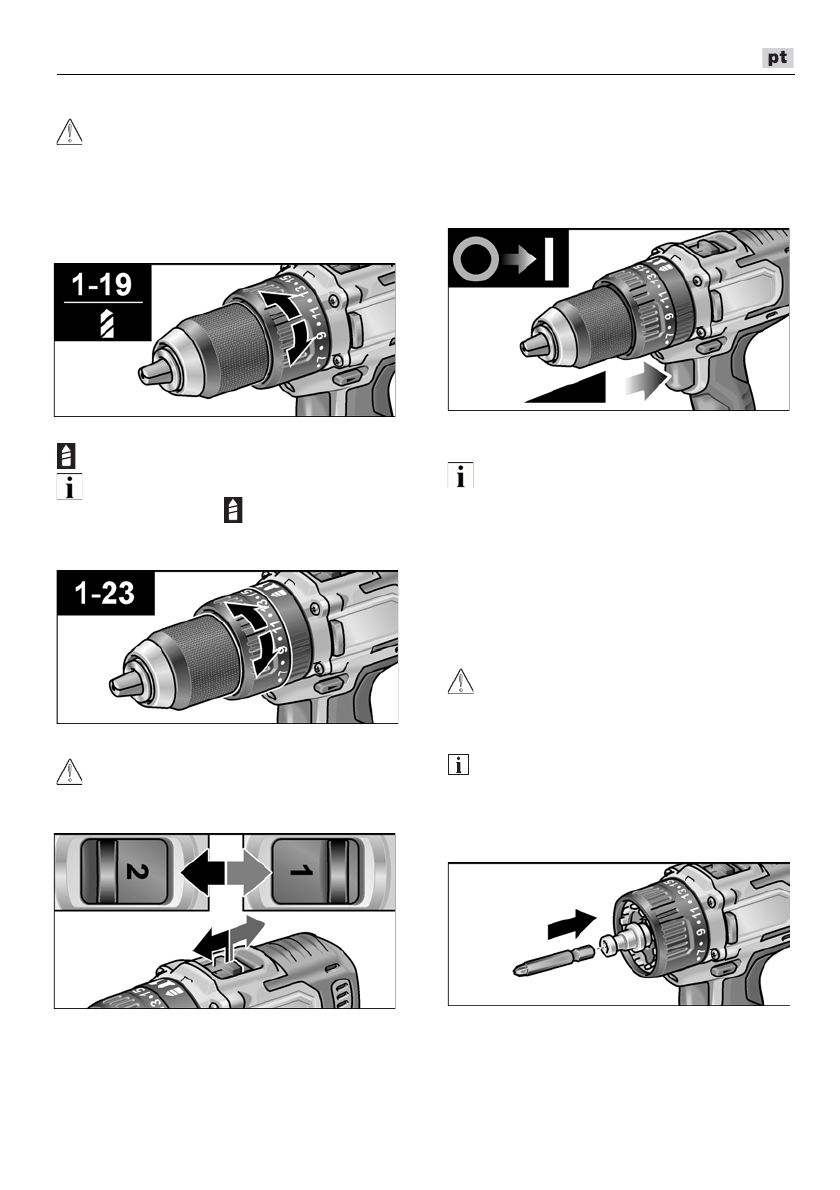 pt

1-19

1-23

2

1