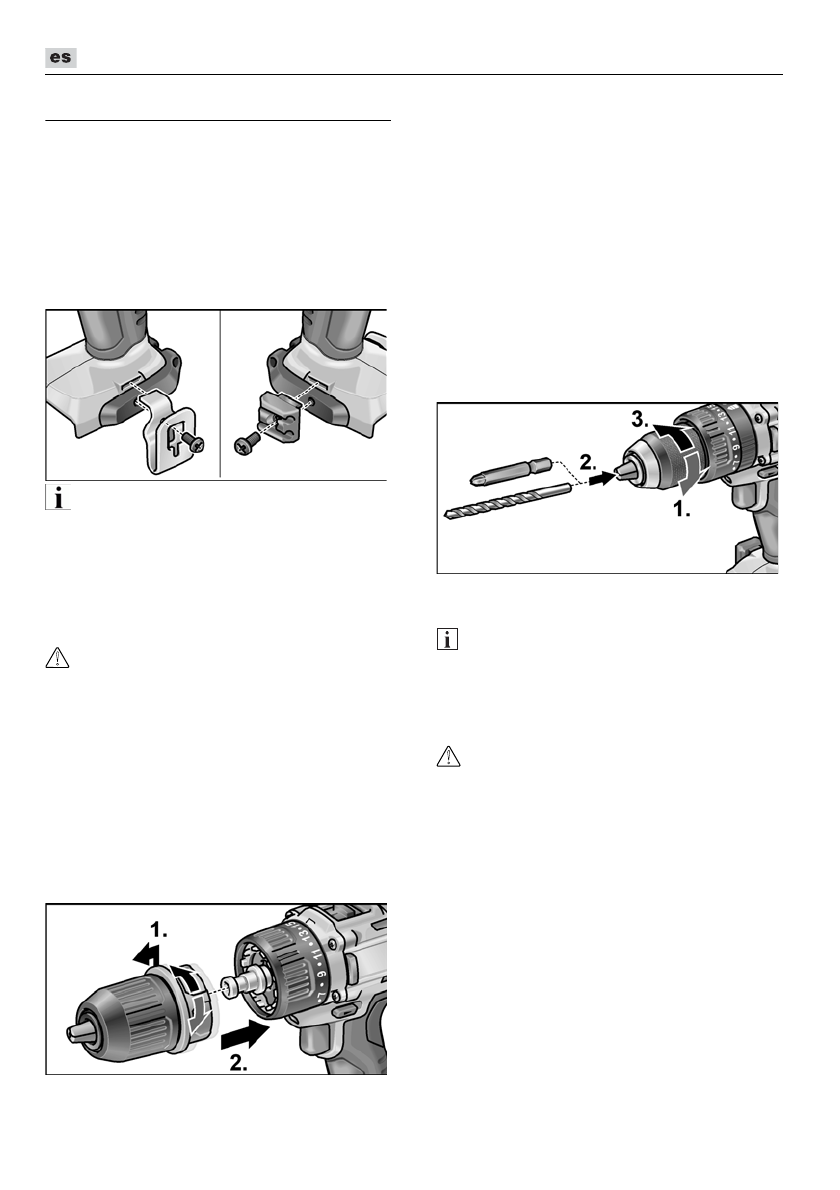 es

3.

2.

1.

1.

2.