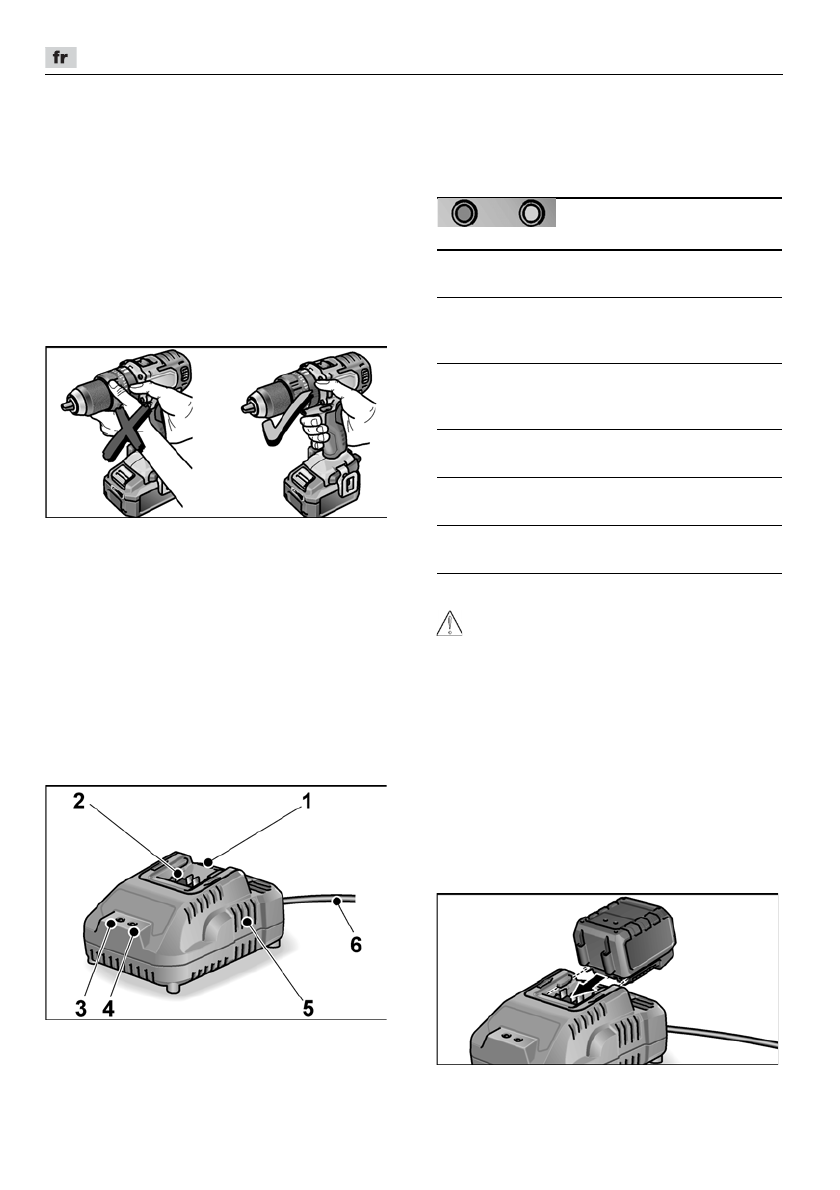 fr

2
1
6
3
4
5