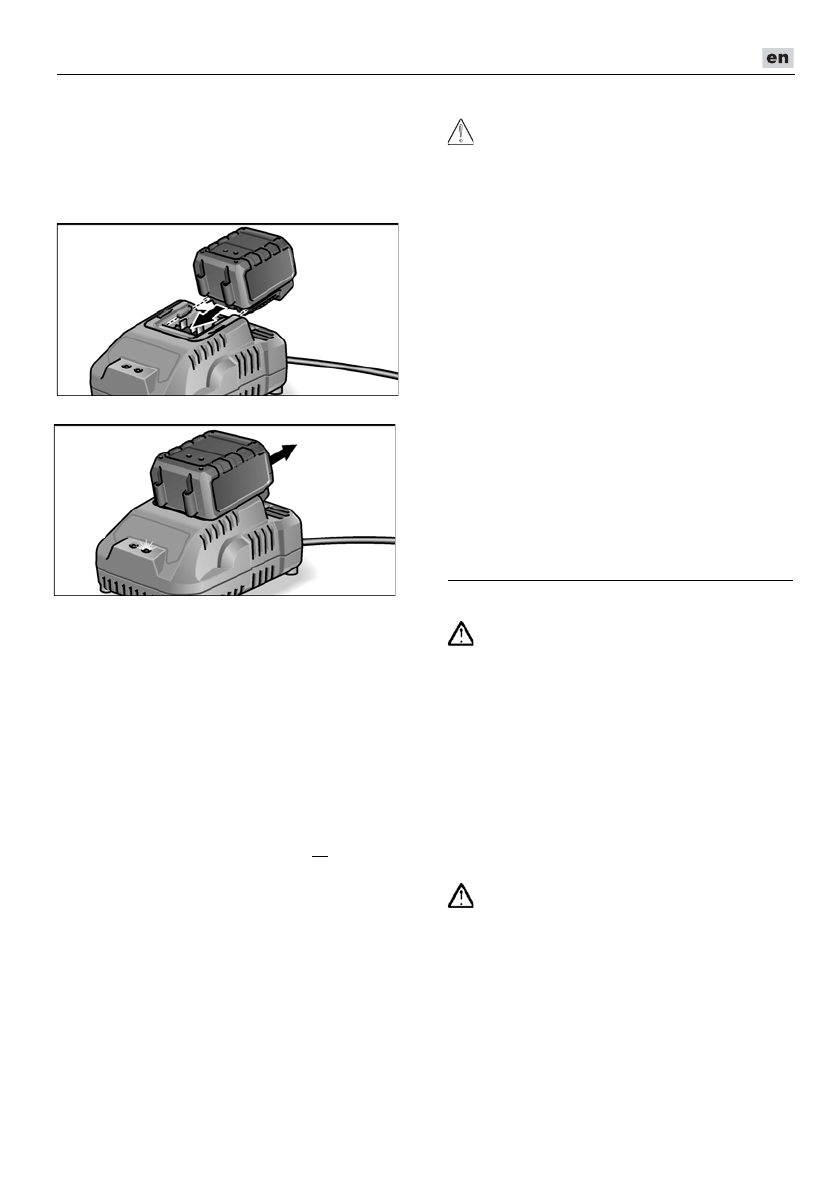 en